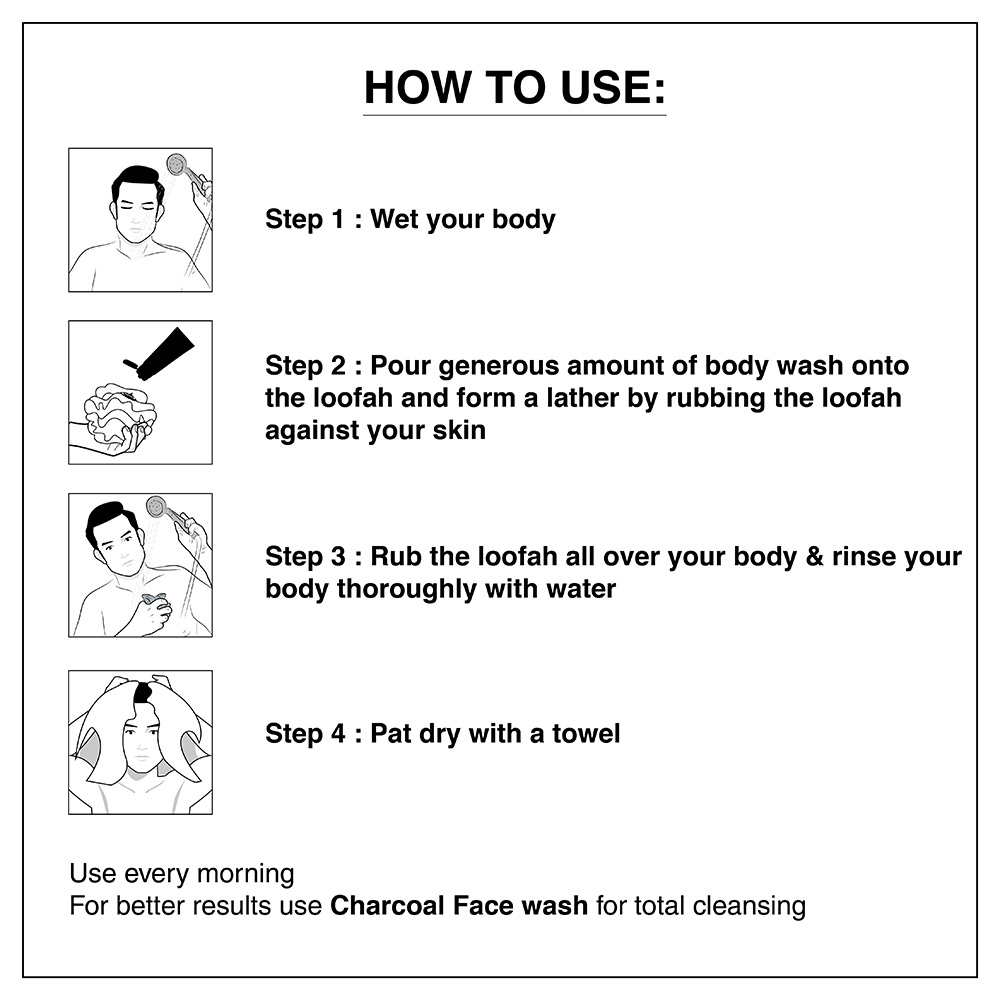 HOW TO USE:

Step 1 : Wet your body

Step 2 : Pour generous amount of body wash onto the loofah and form a lather by rubbing the loofah against your skin

Step 3 : Rub the loofah all over your body & rinse your body thoroughly with water

Step 4 : Pat dry with a towel

Use every morning
For better results use Charcoal Face wash for total cleansing