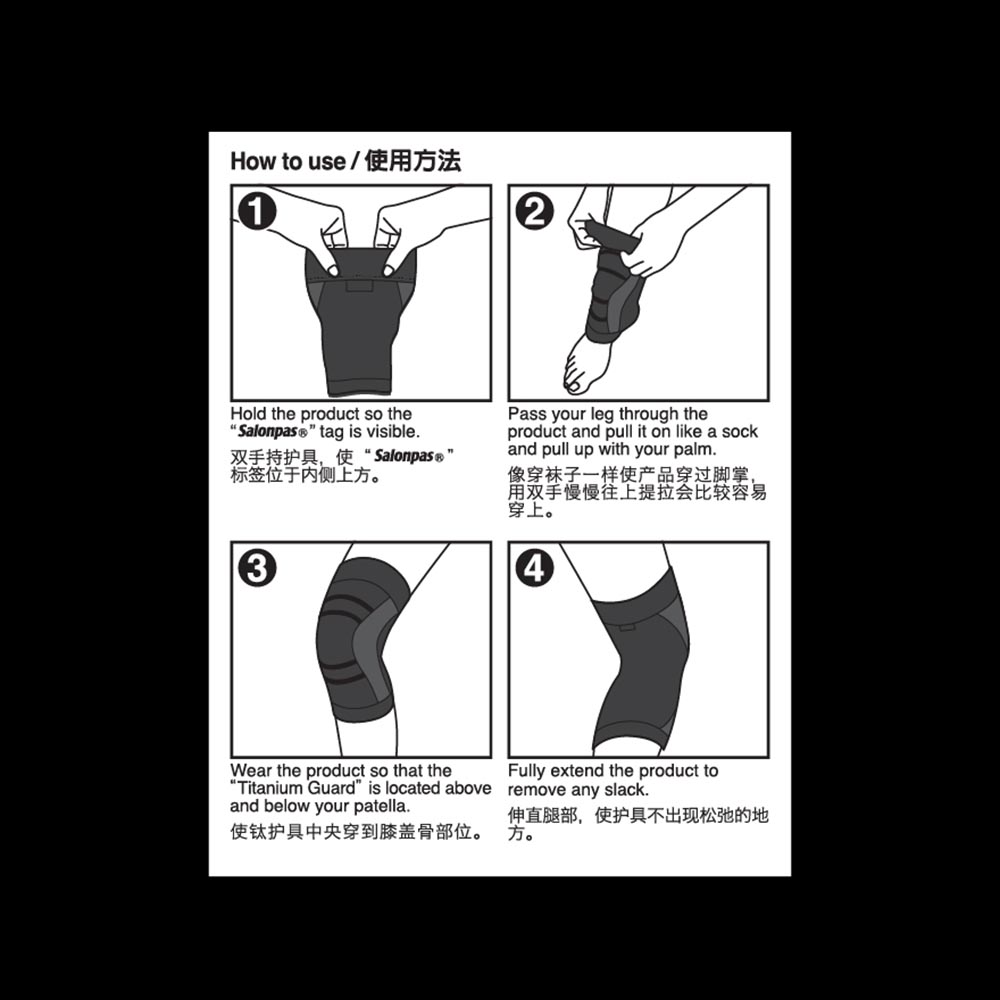 How to use / 使用方法

1

Hold the product so the "Salonpas®" tag is visible.

双手持护具，使 "Salonpas®" 标签位于内侧上方。

2

Pass your leg through the product and pull it on like a sock and pull up with your palm.

像穿袜子一样使产品穿过脚掌，用双手慢慢往上提拉会比较容易穿上。

3

Wear the product so that the "Titanium Guard" is located above and below your patella.

使钛护具中央穿到膝盖骨部位。

4

Fully extend the product to remove any slack.

伸直腿部，使护具不出现松弛的地方。