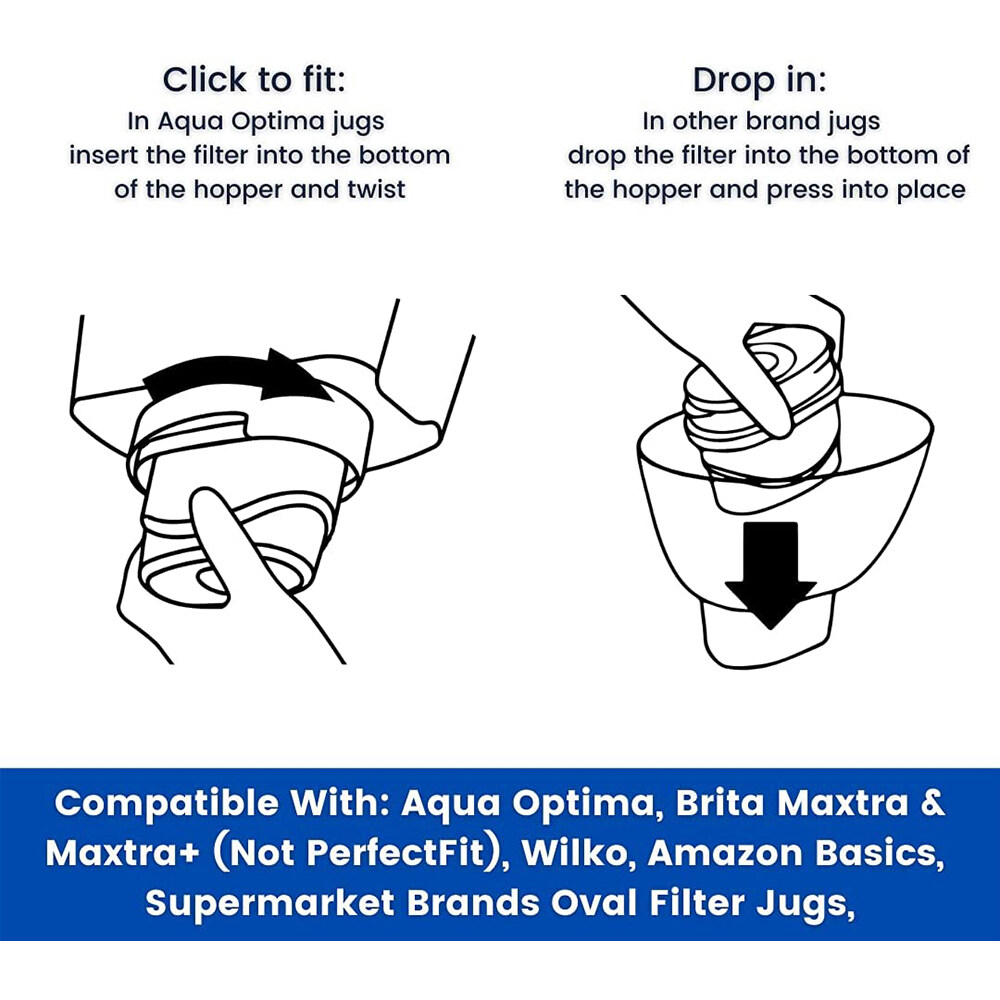 Click to fit:
In Aqua Optima jugs insert the filter into the bottom of the hopper and twist

Drop in:
In other brand jugs drop the filter into the bottom of the hopper and press into place

Compatible With: Aqua Optima, Brita Maxtra & Maxtra+ (Not PerfectFit), Wilko, Amazon Basics, Supermarket Brands Oval Filter Jugs,