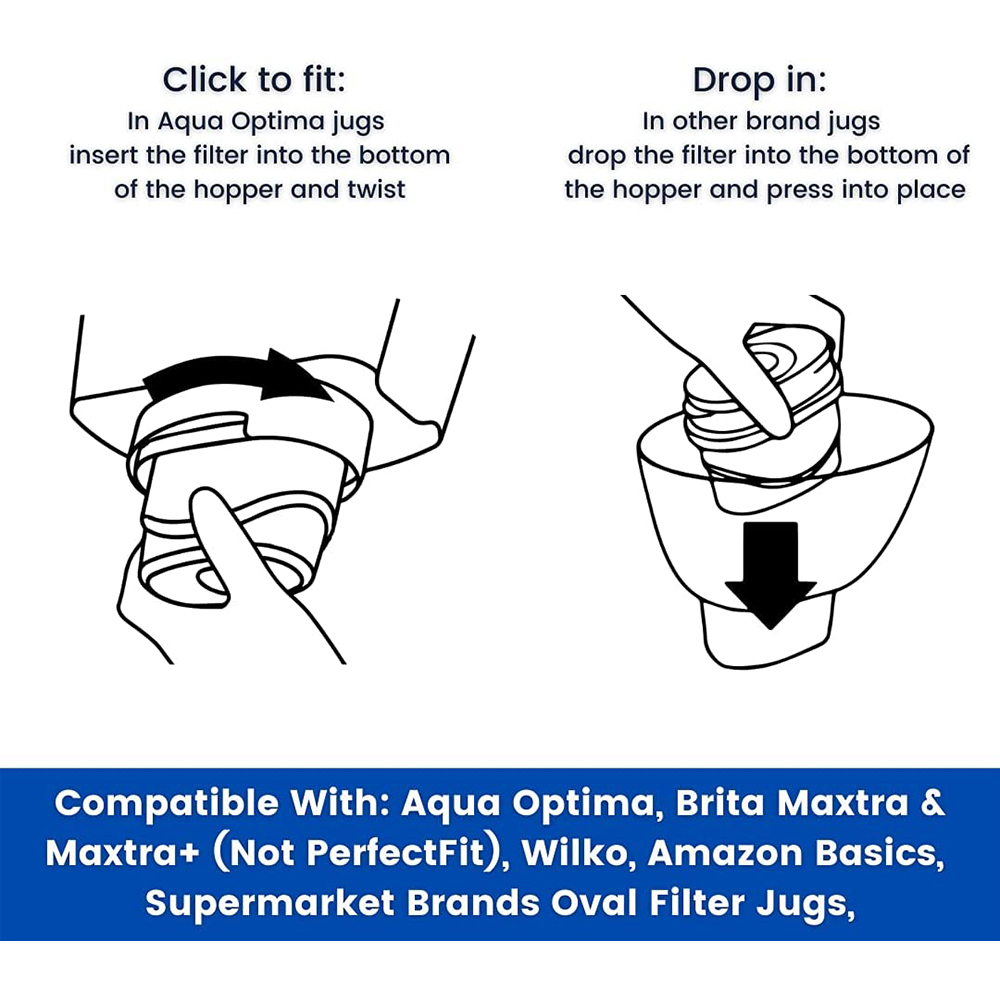 Click to fit:
In Aqua Optima jugs insert the filter into the bottom of the hopper and twist

Drop in:
In other brand jugs drop the filter into the bottom of the hopper and press into place

Compatible With: Aqua Optima, Brita Maxtra & Maxtra+ (Not PerfectFit), Wilko, Amazon Basics, Supermarket Brands Oval Filter Jugs,