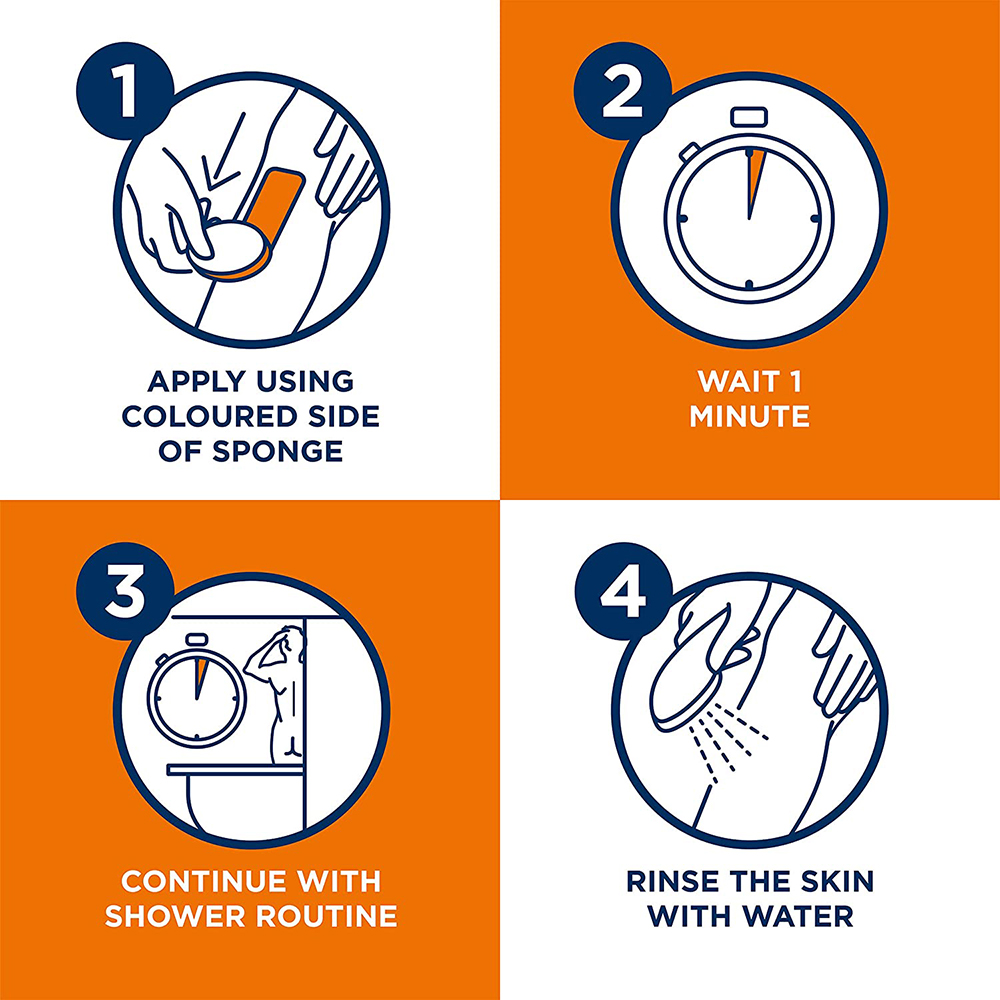 1

APPLY USING COLOURED SIDE OF SPONGE

2

WAIT 1 MINUTE

3

CONTINUE WITH SHOWER ROUTINE

4

RINSE THE SKIN WITH WATER