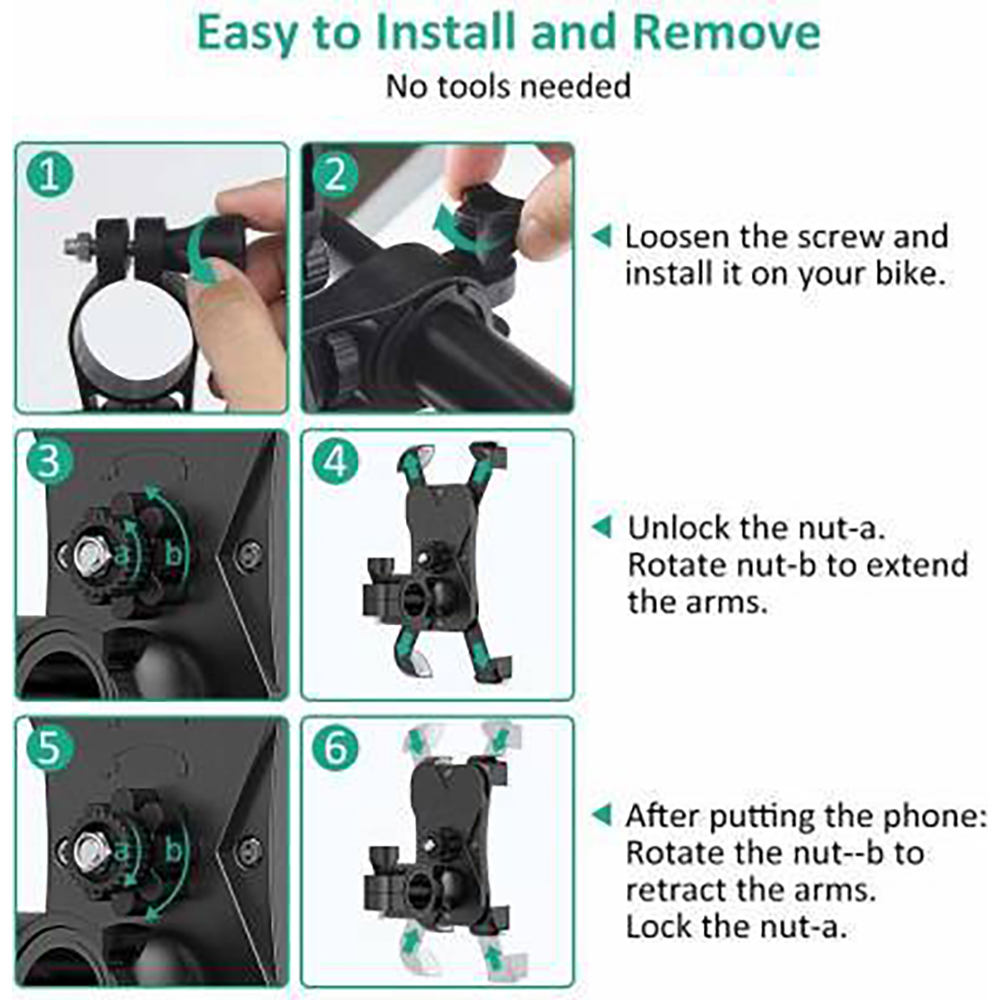 Easy to Install and Remove

No tools needed

1

2

Loosen the screw and install it on your bike.

3

a

b

4

Unlock the nut-a. Rotate nut-b to extend the arms.

5

a

b

6

After putting the phone: Rotate the nut--b to retract the arms. Lock the nut-a.