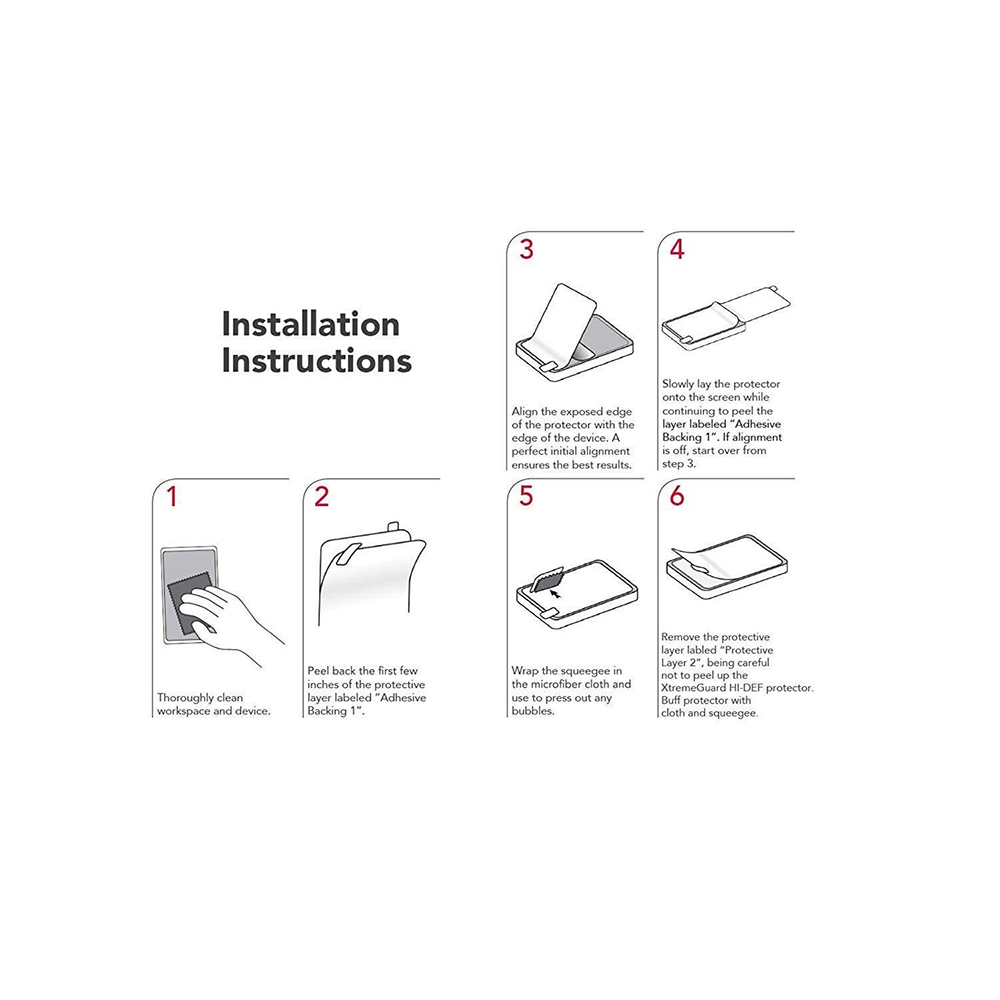 Installation Instructions

1

Thoroughly clean workspace and device.

2

Peel back the first few inches of the protective layer labeled "Adhesive Backing 1".

3

Align the exposed edge of the protector with the edge of the device. A perfect initial alignment ensures the best results.

4

Slowly lay the protector onto the screen while continuing to peel the layer labeled "Adhesive Backing 1". If alignment is off, start over from step 3.

5

Wrap the squeegee in the microfiber cloth and use to press out any bubbles.

6

Remove the protective layer labled "Protective Layer 2", being careful not to peel up the XtremeGuard HI-DEF protector. Buff protector with cloth and squeegee.