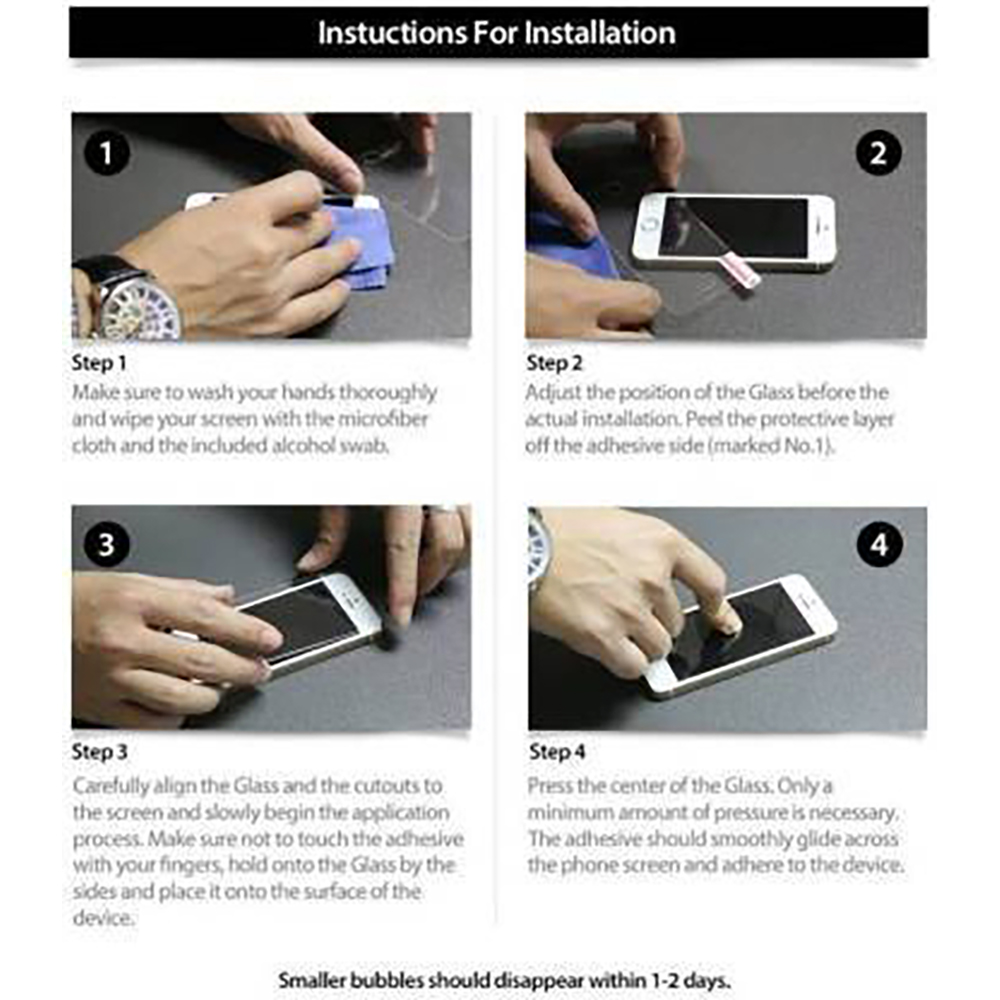 Instuctions For Installation

1

Step 1

Make sure to wash your hands thoroughly and wipe your screen with the microfiber cloth and the included alcohol swab.

2

Step 2

Adjust the position of the Glass before the actual installation. Peel the protective layer off the adhesive side (marked No.1).

3

Step 3

Carefully align the Glass and the cutouts to the screen and slowly begin the application process. Make sure not to touch the adhesive with your fingers, hold onto the Glass by the sides and place it onto the surface of the device.

4

Step 4

Press the center of the Glass. Only a minimum amount of pressure is necessary. The adhesive should smoothly glide across the phone screen and adhere to the device.

Smaller bubbles should disappear within 1-2 days.