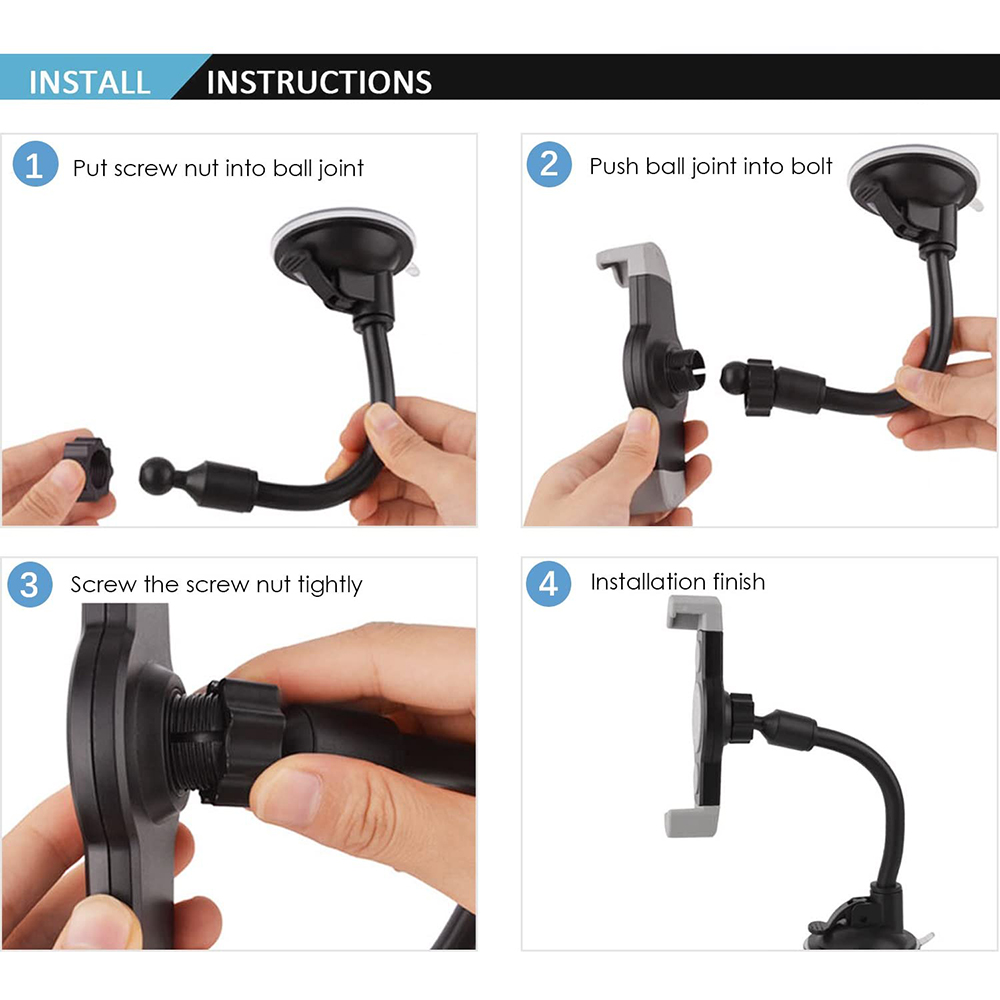 INSTALL INSTRUCTIONS

1 Put screw nut into ball joint

2 Push ball joint into bolt

3 Screw the screw nut tightly

4 Installation finish