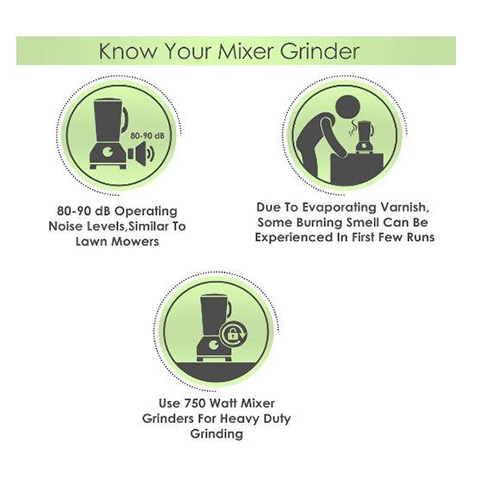 Know Your Mixer Grinder

80-90 dB

80-90 dB Operating Noise Levels,Similar To Lawn Mowers

Due To Evaporating Varnish, Some Burning Smell Can Be Experienced In First Few Runs

Use 750 Watt Mixer Grinders For Heavy Duty Grinding