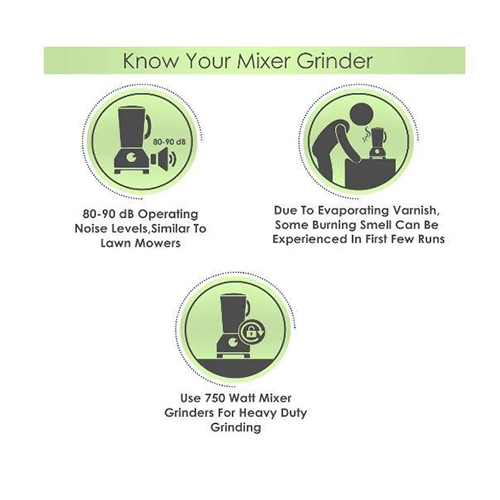 Know Your Mixer Grinder

80-90 dB

80-90 dB Operating Noise Levels,Similar To Lawn Mowers

Due To Evaporating Varnish, Some Burning Smell Can Be Experienced In First Few Runs

Use 750 Watt Mixer Grinders For Heavy Duty Grinding