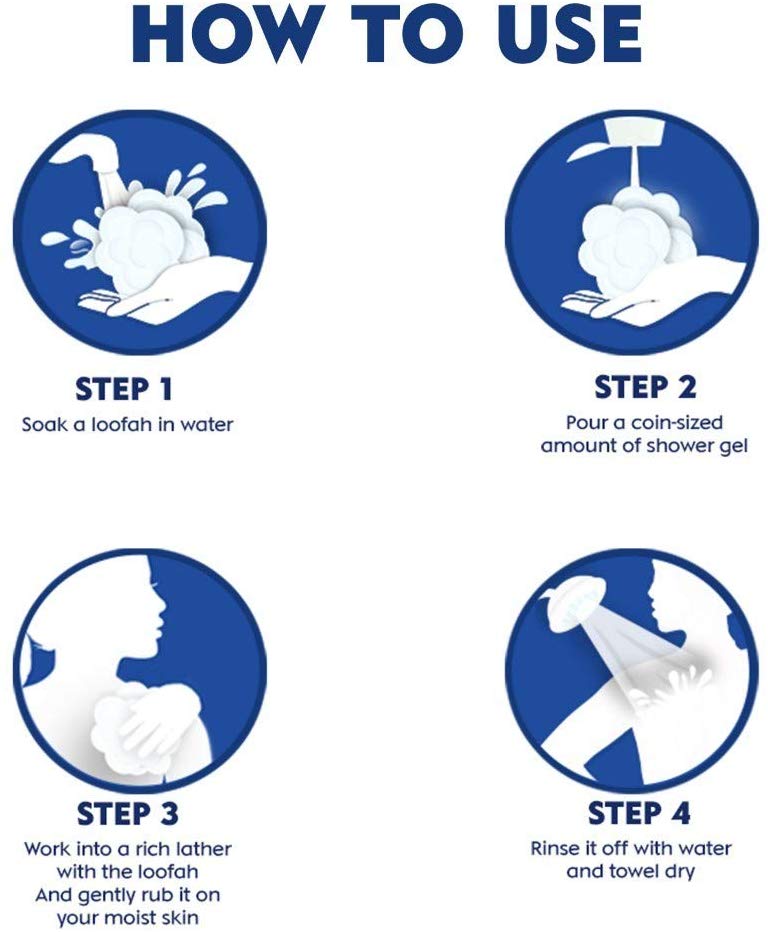 HOW TO USE

STEP 1
Soak a loofah in water

STEP 2
Pour a coin-sized amount of shower gel

STEP 3
Work into a rich lather with the loofah And gently rub it on your moist skin

STEP 4
Rinse it off with water and towel dry