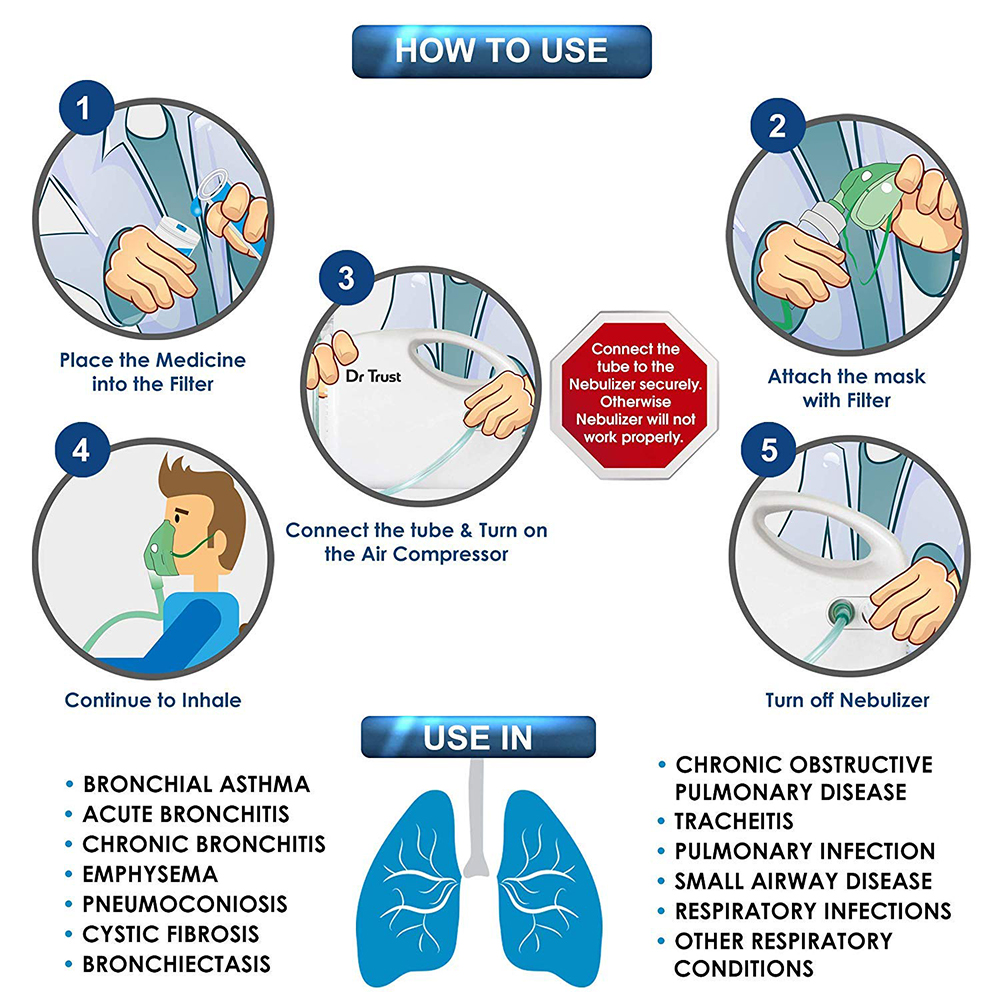 HOW TO USE

1

Place the Medicine into the Filter

2

Attach the mask with Filter

3

Dr Trust

Connect the tube & Turn on the Air Compressor

Connect the tube to the Nebulizer securely. Otherwise Nebulizer will not work properly.

4

Continue to Inhale

5

Turn off Nebulizer

USE IN

• BRONCHIAL ASTHMA
• ACUTE BRONCHITIS
• CHRONIC BRONCHITIS
• EMPHYSEMA
• PNEUMOCONIOSIS
• CYSTIC FIBROSIS
• BRONCHIECTASIS

• CHRONIC OBSTRUCTIVE PULMONARY DISEASE
• TRACHEITIS
• PULMONARY INFECTION
• SMALL AIRWAY DISEASE
• RESPIRATORY INFECTIONS
• OTHER RESPIRATORY CONDITIONS