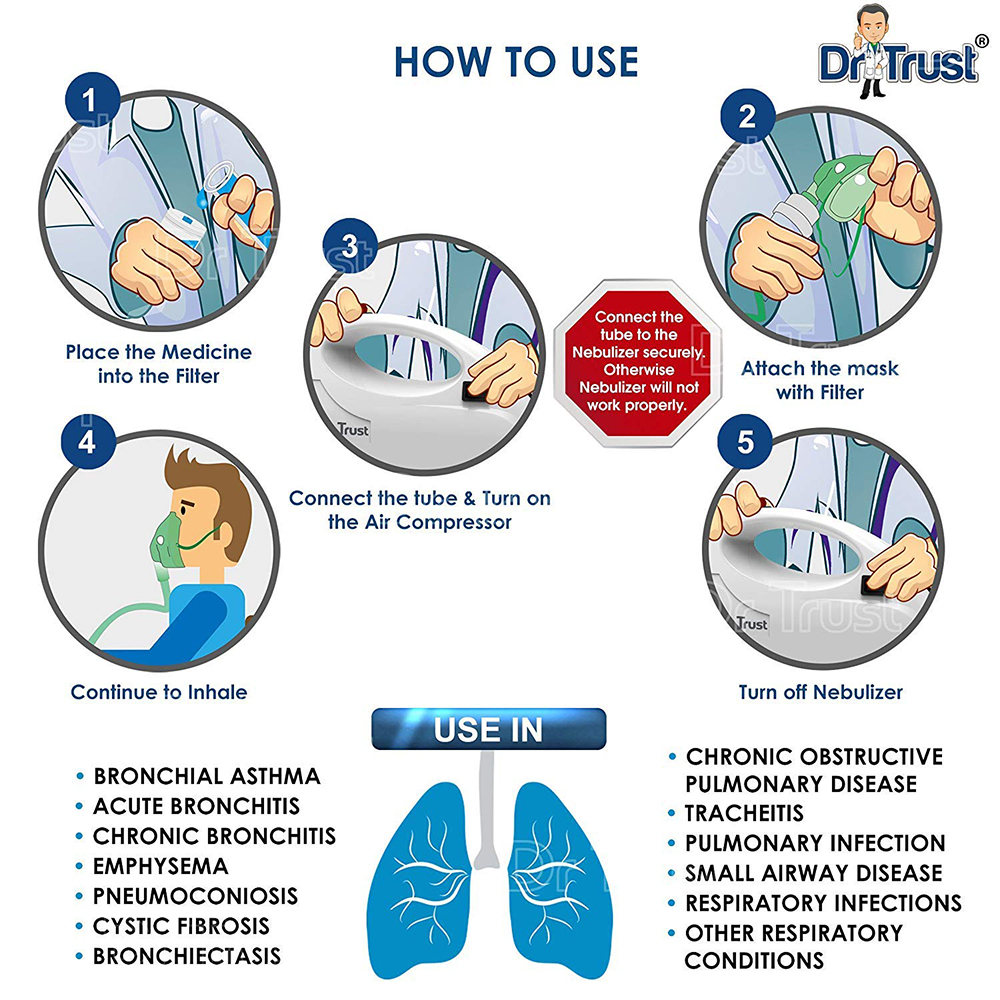 HOW TO USE

Dr Trust®

1

Place the Medicine into the Filter

2

Attach the mask with Filter

3

Trust

Connect the tube & Turn on the Air Compressor

Connect the tube to the Nebulizer securely. Otherwise Nebulizer will not work properly.

4

Continue to Inhale

5

Trust

Turn off Nebulizer

USE IN

• BRONCHIAL ASTHMA
• ACUTE BRONCHITIS
• CHRONIC BRONCHITIS
• EMPHYSEMA
• PNEUMOCONIOSIS
• CYSTIC FIBROSIS
• BRONCHIECTASIS

• CHRONIC OBSTRUCTIVE PULMONARY DISEASE
• TRACHEITIS
• PULMONARY INFECTION
• SMALL AIRWAY DISEASE
• RESPIRATORY INFECTIONS
• OTHER RESPIRATORY CONDITIONS