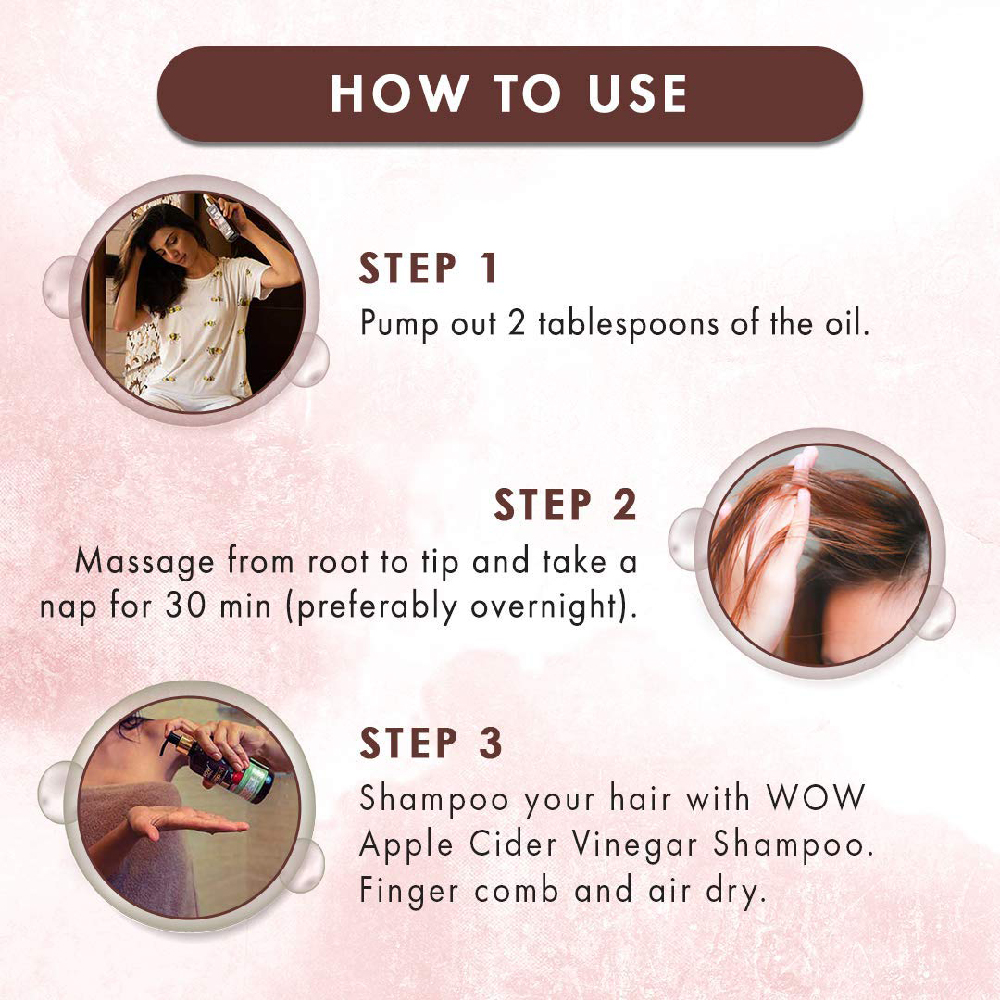 HOW TO USE

STEP 1
Pump out 2 tablespoons of the oil.

STEP 2
Massage from root to tip and take a nap for 30 min (preferably overnight).

STEP 3
Shampoo your hair with WOW Apple Cider Vinegar Shampoo. Finger comb and air dry.