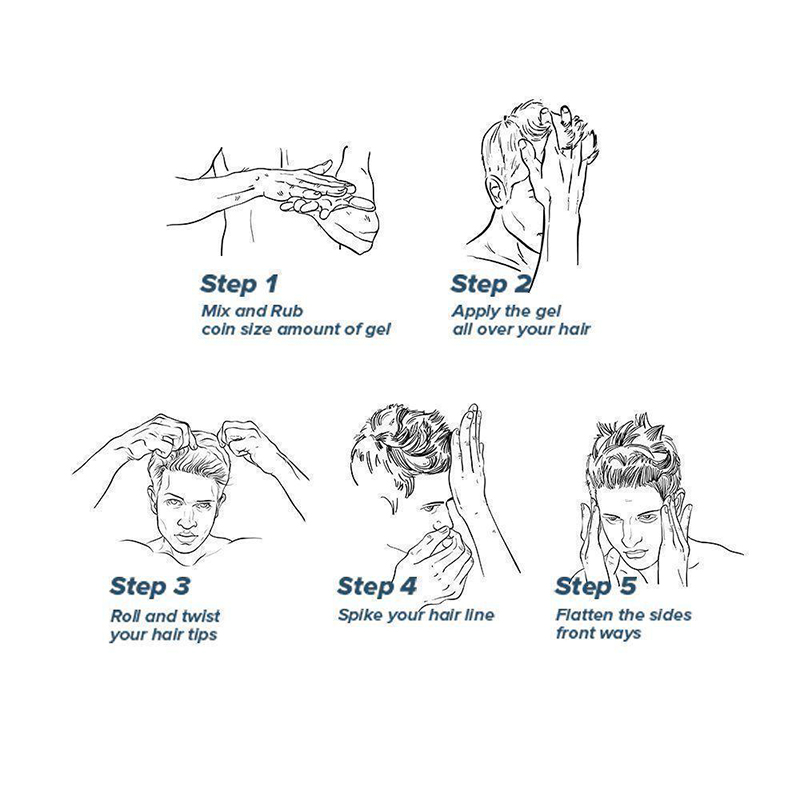 Step 1
Mix and Rub
coin size amount of gel

Step 2
Apply the gel
all over your hair

Step 3
Roll and twist
your hair tips

Step 4
Spike your hair line

Step 5
Flatten the sides
front ways