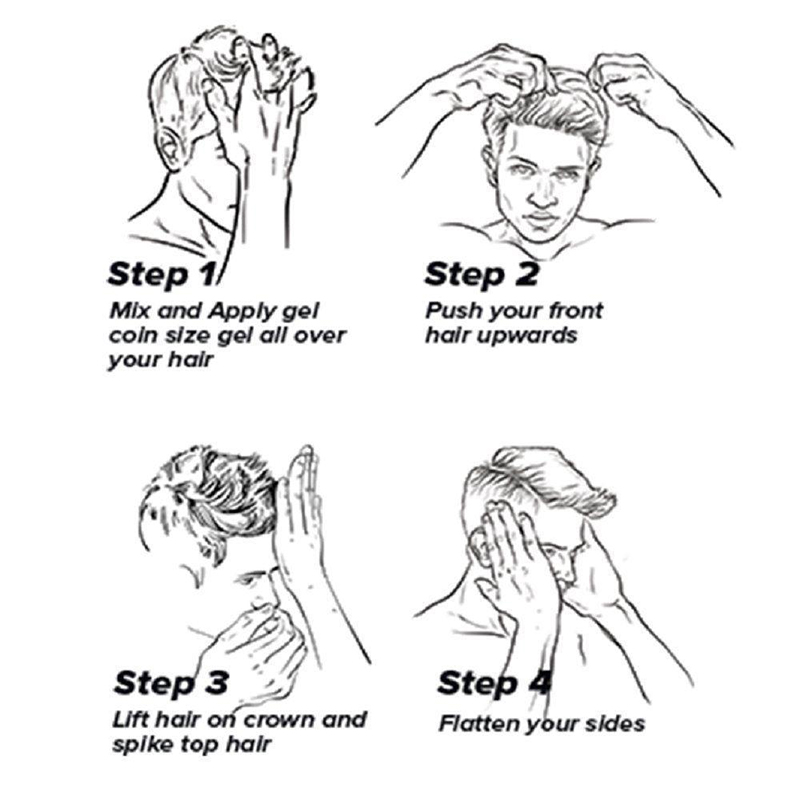 Step 1
Mix and Apply gel coin size gel all over your hair

Step 2
Push your front hair upwards

Step 3
Lift hair on crown and spike top hair

Step 4
Flatten your sides