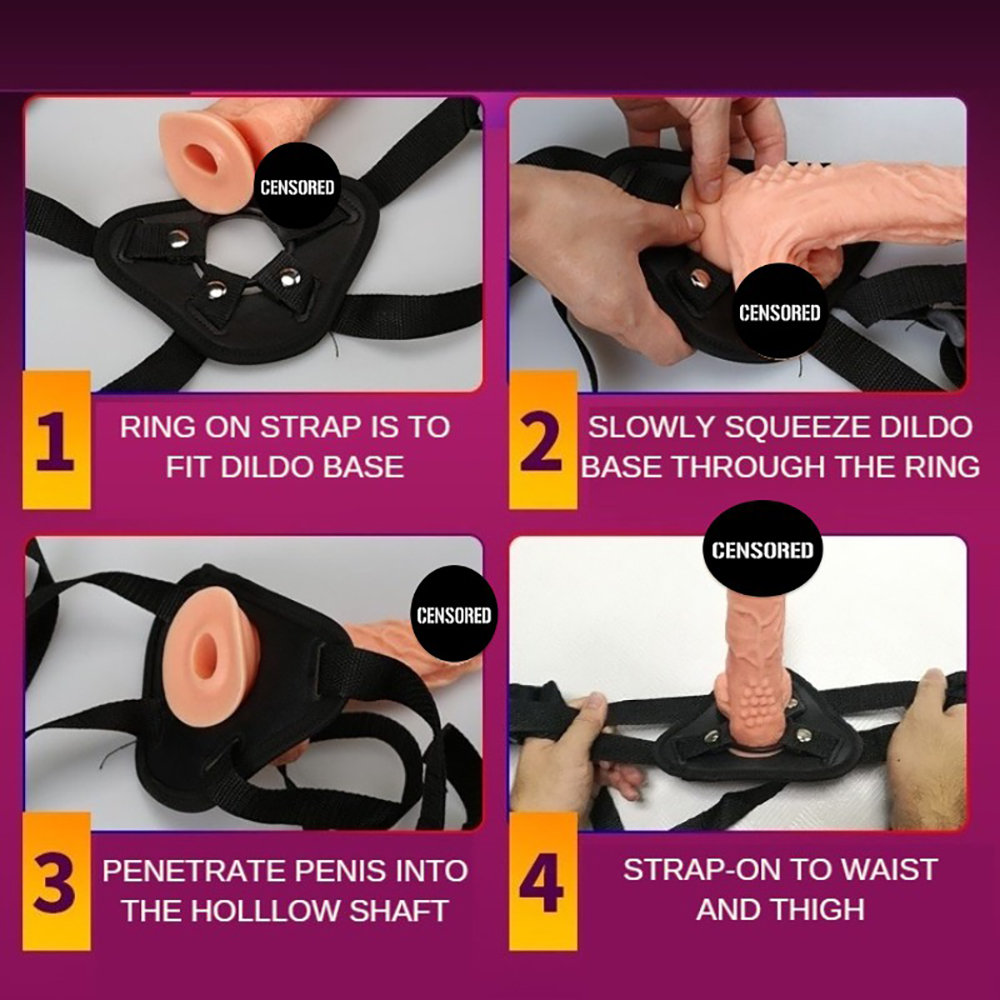 CENSORED

1 RING ON STRAP IS TO FIT DILDO BASE

CENSORED

2 SLOWLY SQUEEZE DILDO BASE THROUGH THE RING

CENSORED

3 PENETRATE PENIS INTO THE HOLLLOW SHAFT

CENSORED

4 STRAP-ON TO WAIST AND THIGH