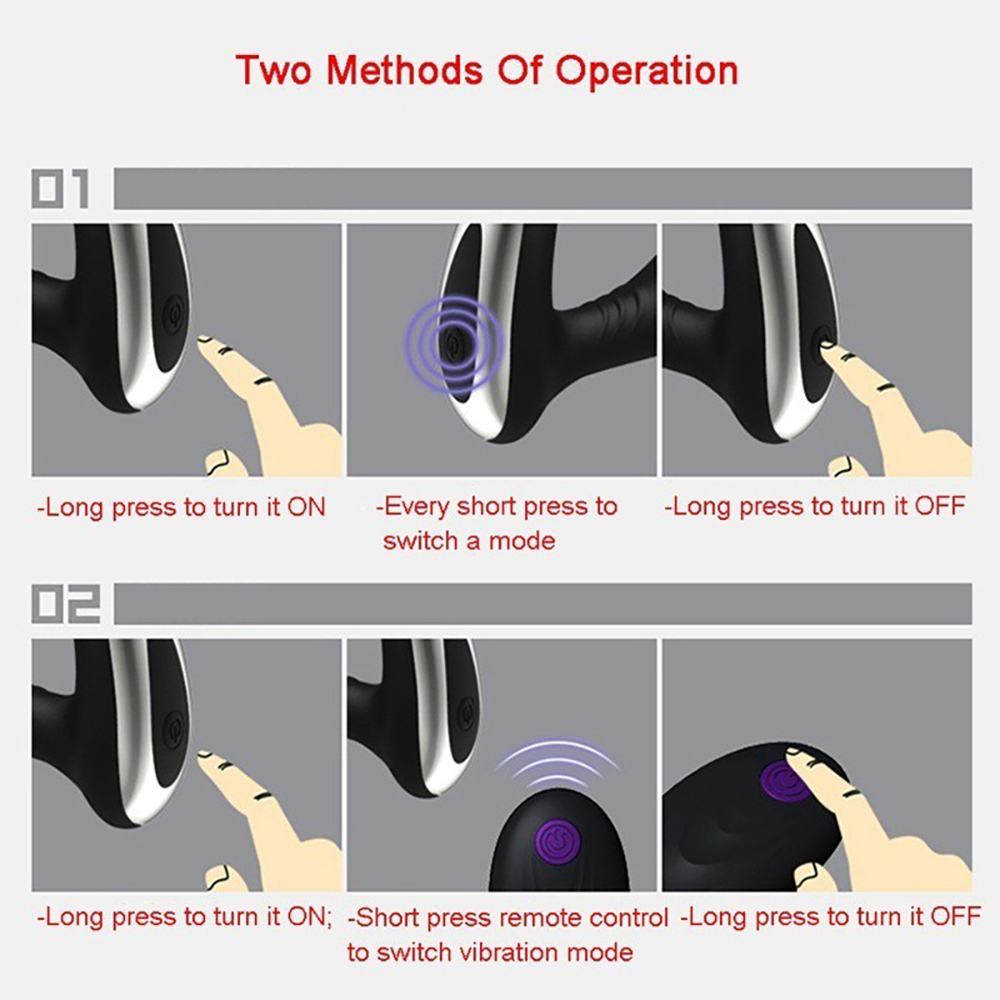 Two Methods Of Operation

01

-Long press to turn it ON

-Every short press to switch a mode

-Long press to turn it OFF

02

-Long press to turn it ON;

-Short press remote control to switch vibration mode

-Long press to turn it OFF