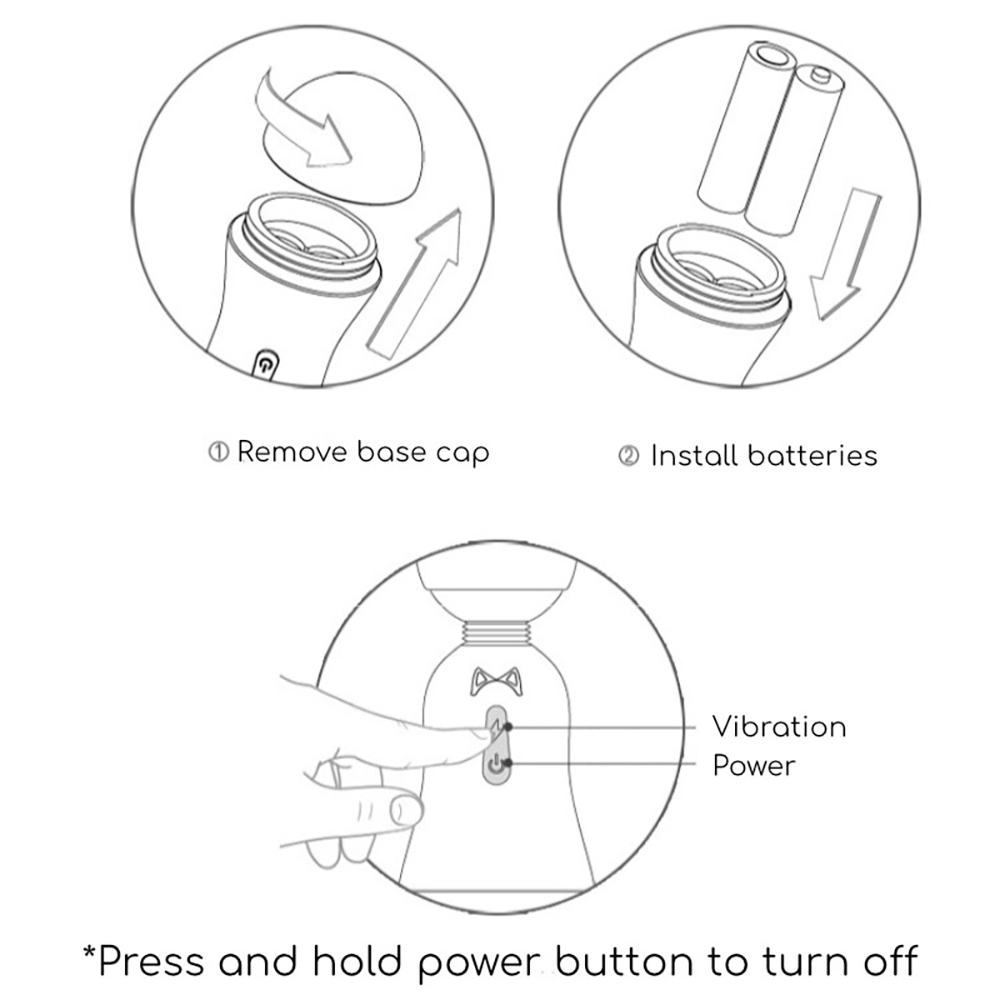 ① Remove base cap

② Install batteries

Vibration
Power

*Press and hold power button to turn off