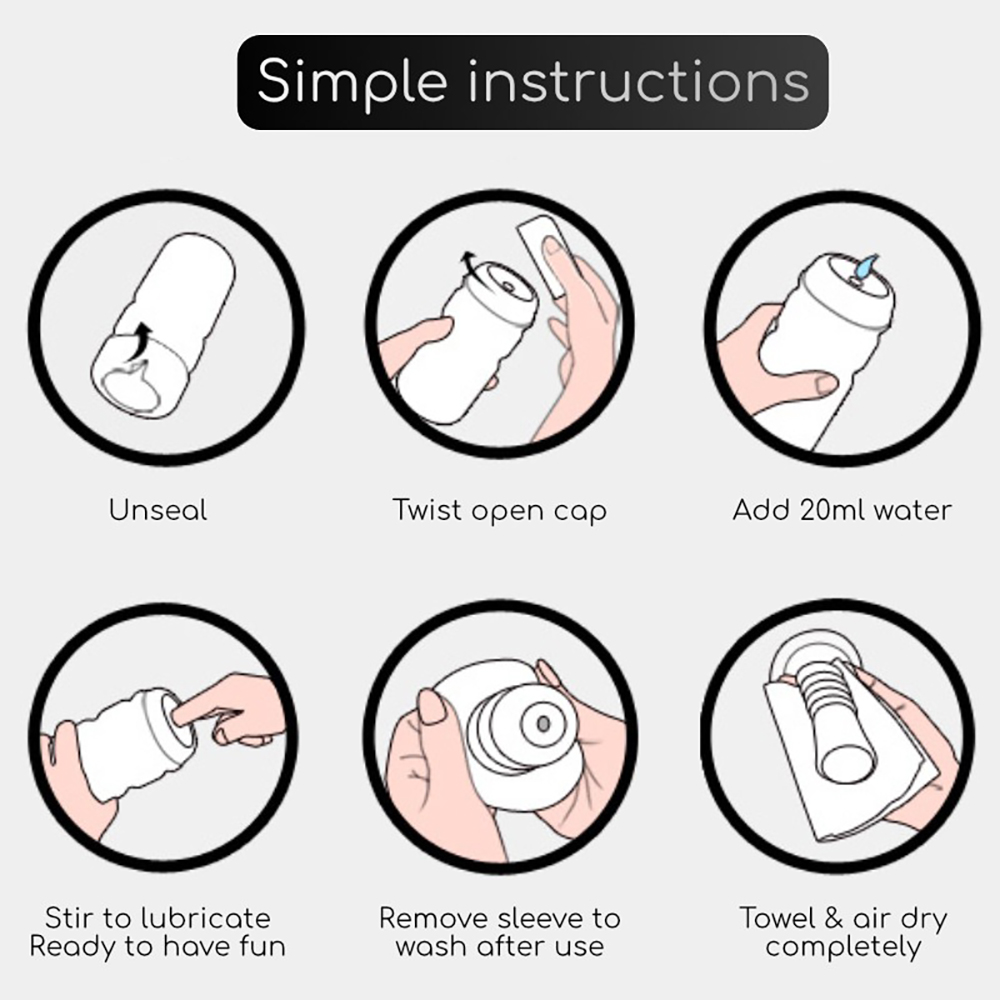 Simple instructions

Unseal

Twist open cap

Add 20ml water

Stir to lubricate
Ready to have fun

Remove sleeve to
wash after use

Towel & air dry
completely