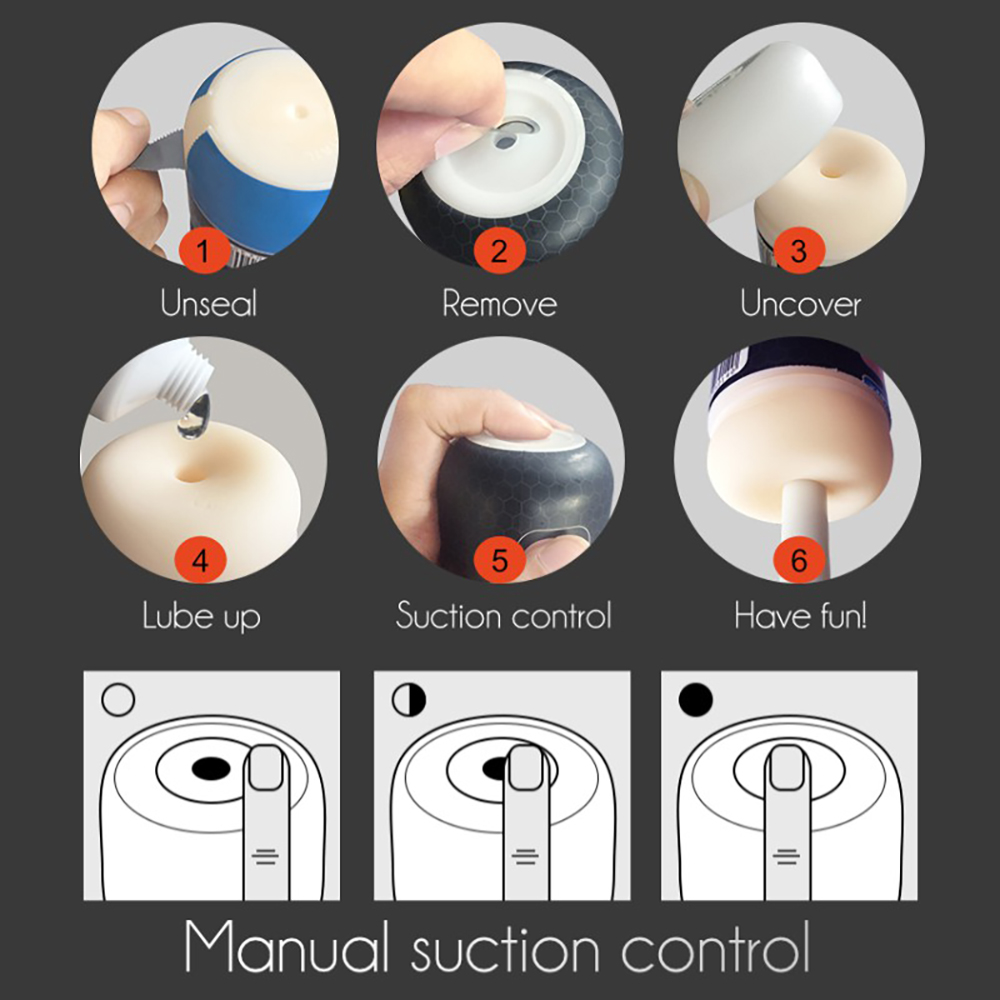 1
Unseal

2
Remove

3
Uncover

4
Lube up

5
Suction control

6
Have fun!

Manual suction control