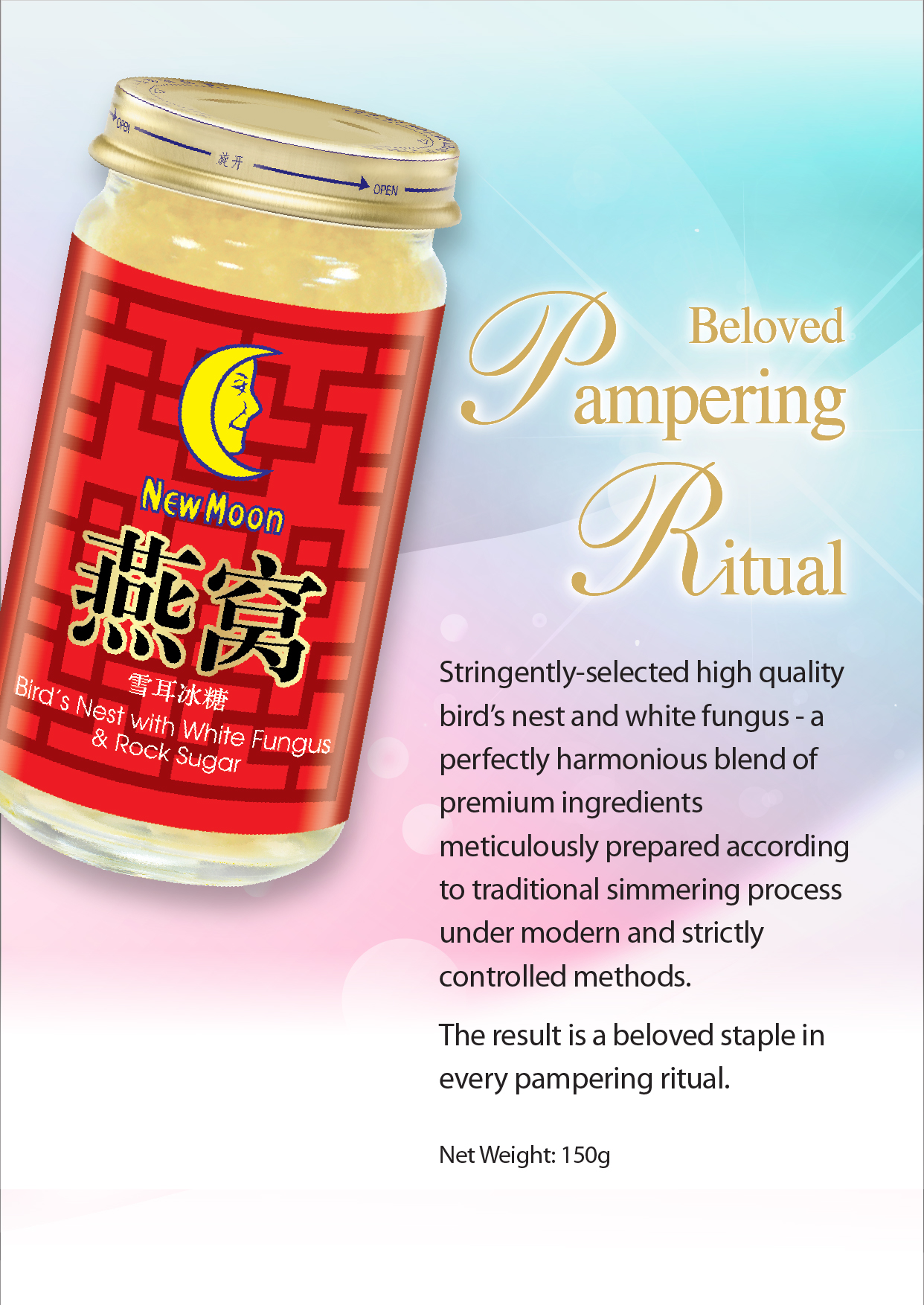 OPEN
旋开
OPEN

New Moon
燕窝
雪耳冰糖
Bird's Nest with White Fungus & Rock Sugar

Beloved
Pampering
Ritual

Stringently-selected high quality bird's nest and white fungus - a perfectly harmonious blend of premium ingredients meticulously prepared according to traditional simmering process under modern and strictly controlled methods.

The result is a beloved staple in every pampering ritual.

Net Weight: 150g