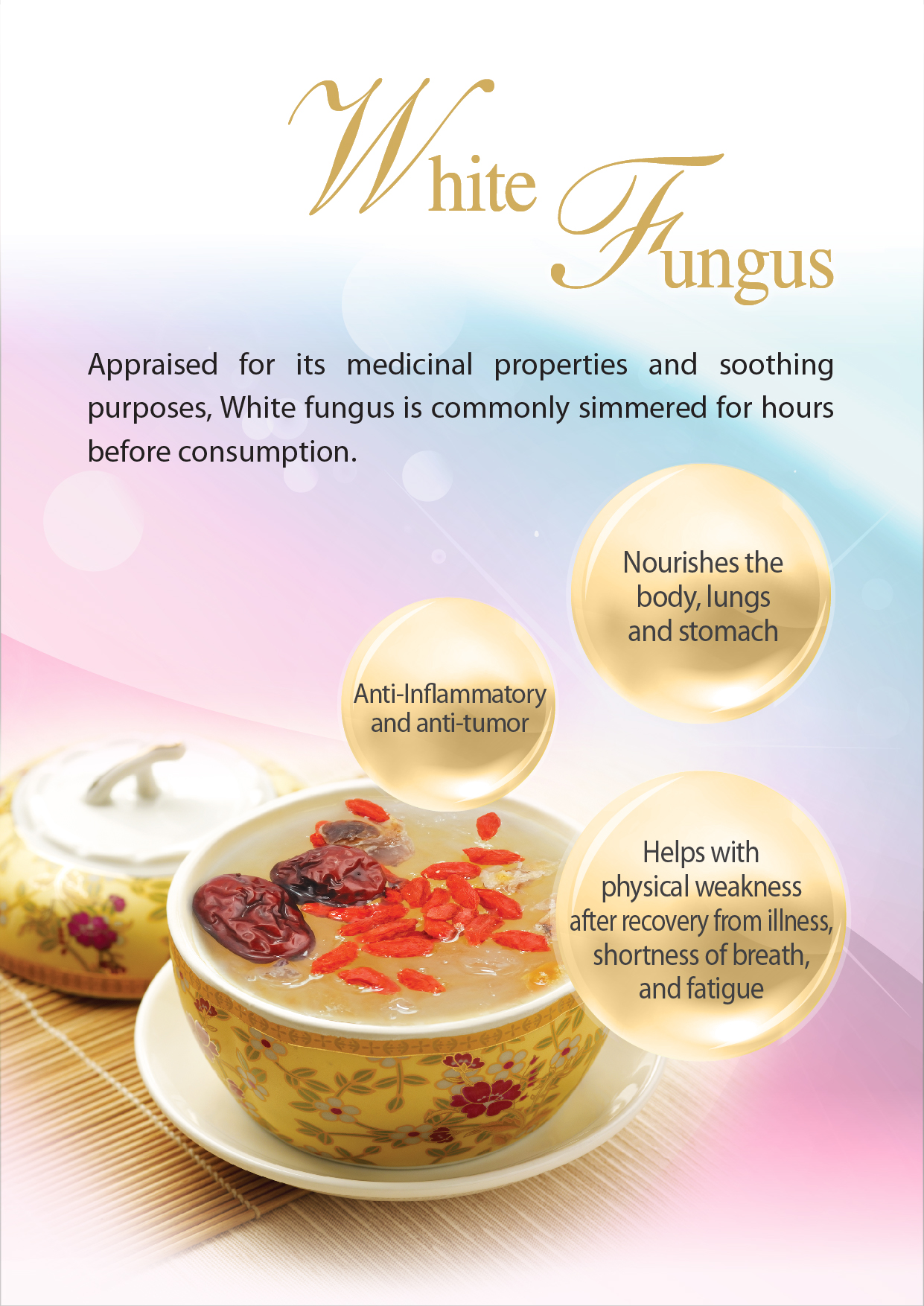 White Fungus

Appraised for its medicinal properties and soothing purposes, White fungus is commonly simmered for hours before consumption.

Nourishes the body, lungs and stomach

Anti-Inflammatory and anti-tumor

Helps with physical weakness after recovery from illness, shortness of breath, and fatigue