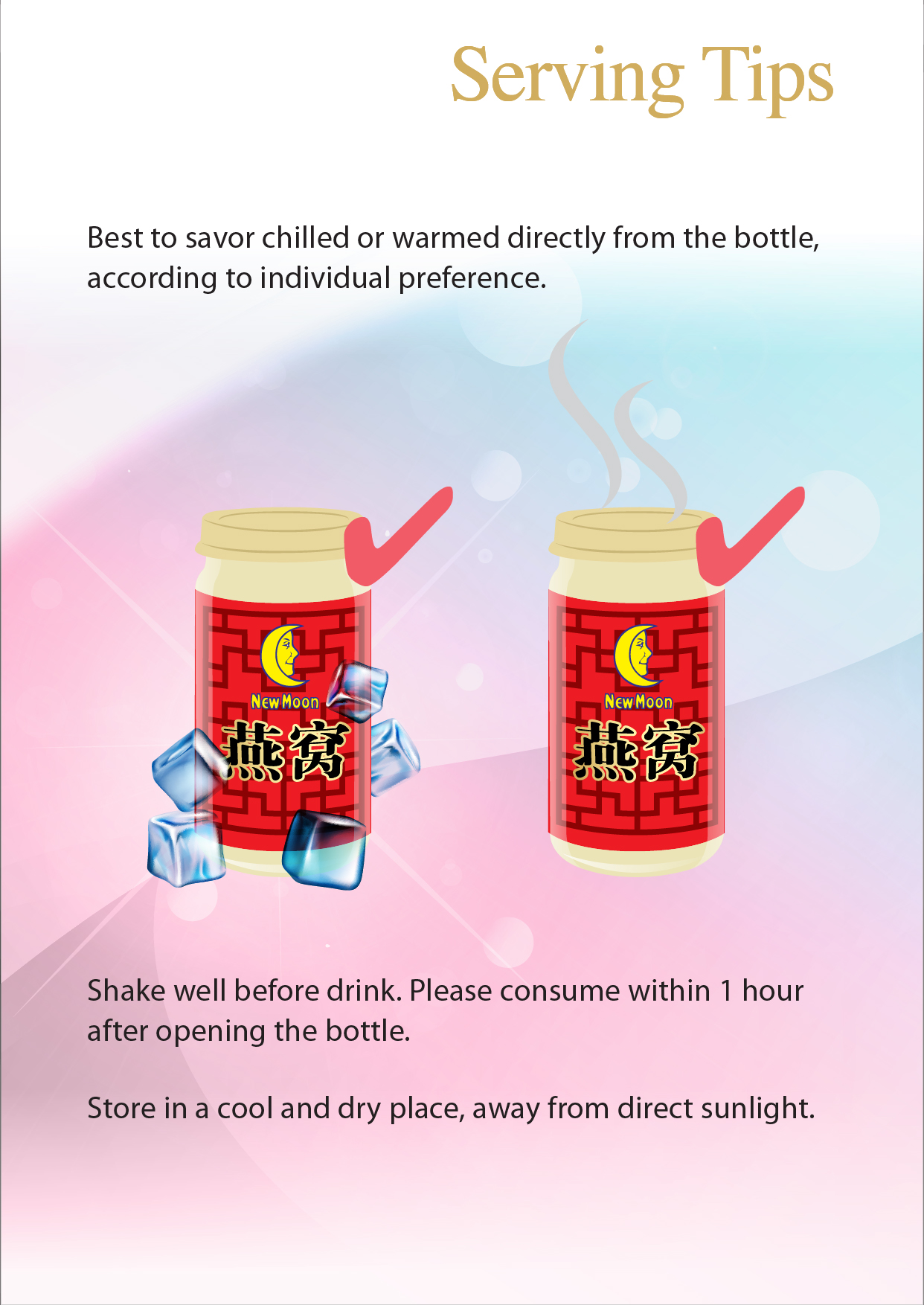 Serving Tips

Best to savor chilled or warmed directly from the bottle, according to individual preference.

New Moon
燕窝

New Moon
燕窝

Shake well before drink. Please consume within 1 hour after opening the bottle.

Store in a cool and dry place, away from direct sunlight.