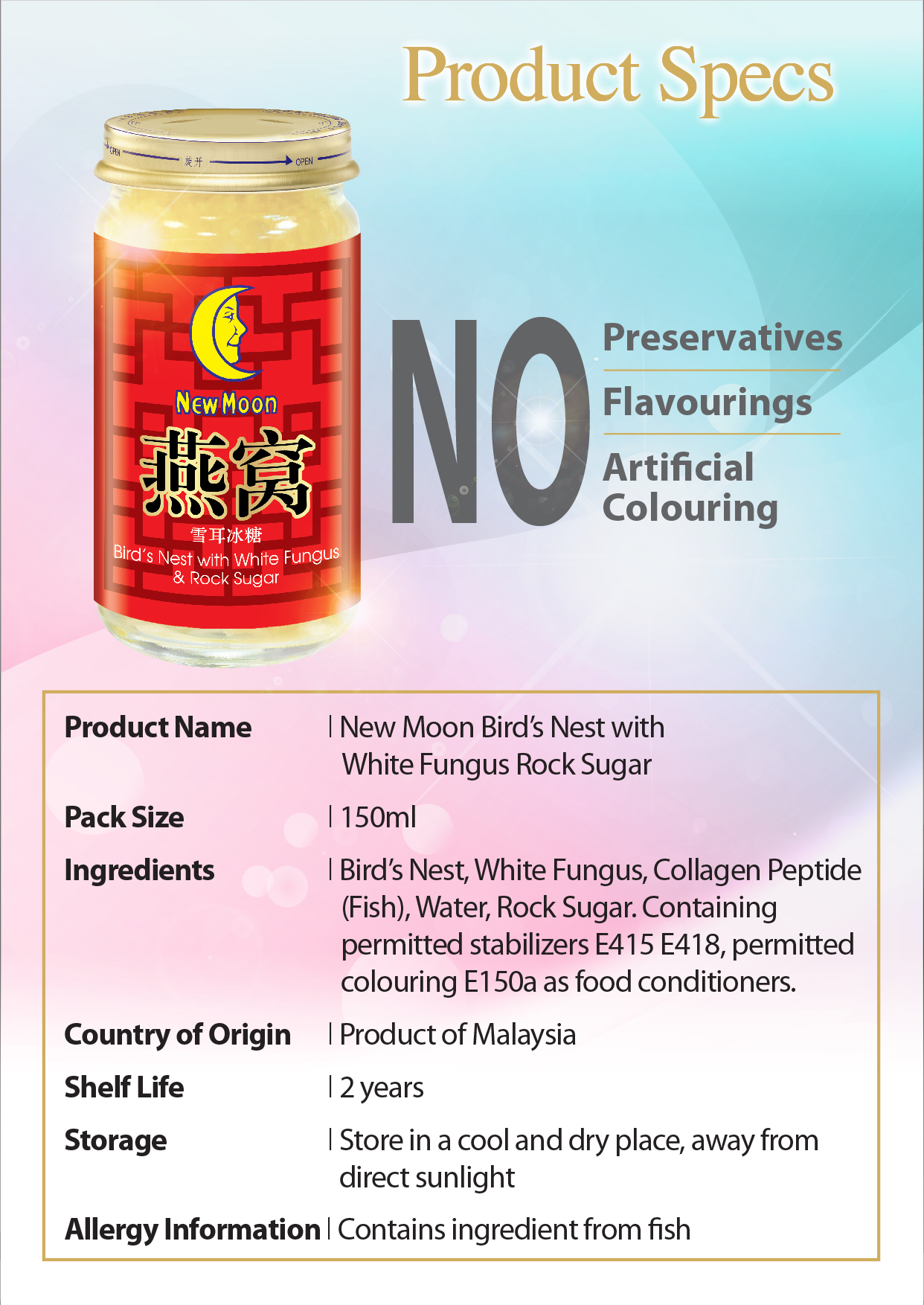 Product Specs

OPEN 旋开 OPEN

New Moon
燕窝
雪耳冰糖
Bird's Nest with White Fungus & Rock Sugar

NO
Preservatives
Flavourings
Artificial Colouring

| Product Name | New Moon Bird's Nest with White Fungus Rock Sugar |
|---|---|
| Pack Size | 150ml |
| Ingredients | Bird's Nest, White Fungus, Collagen Peptide (Fish), Water, Rock Sugar. Containing permitted stabilizers E415 E418, permitted colouring E150a as food conditioners. |
| Country of Origin | Product of Malaysia |
| Shelf Life | 2 years |
| Storage | Store in a cool and dry place, away from direct sunlight |
| Allergy Information | Contains ingredient from fish |