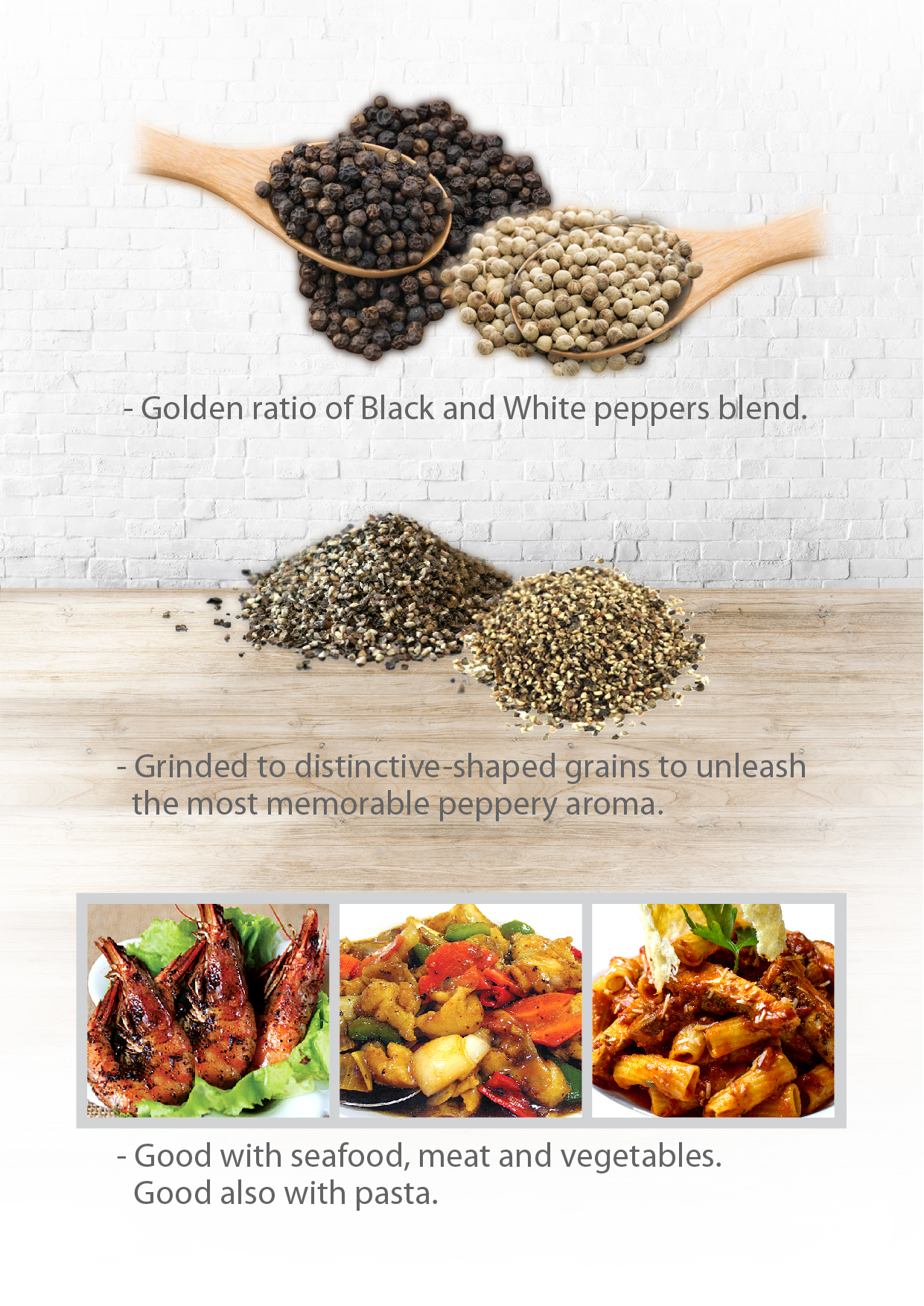 - Golden ratio of Black and White peppers blend.

- Grinded to distinctive-shaped grains to unleash the most memorable peppery aroma.

- Good with seafood, meat and vegetables. Good also with pasta.