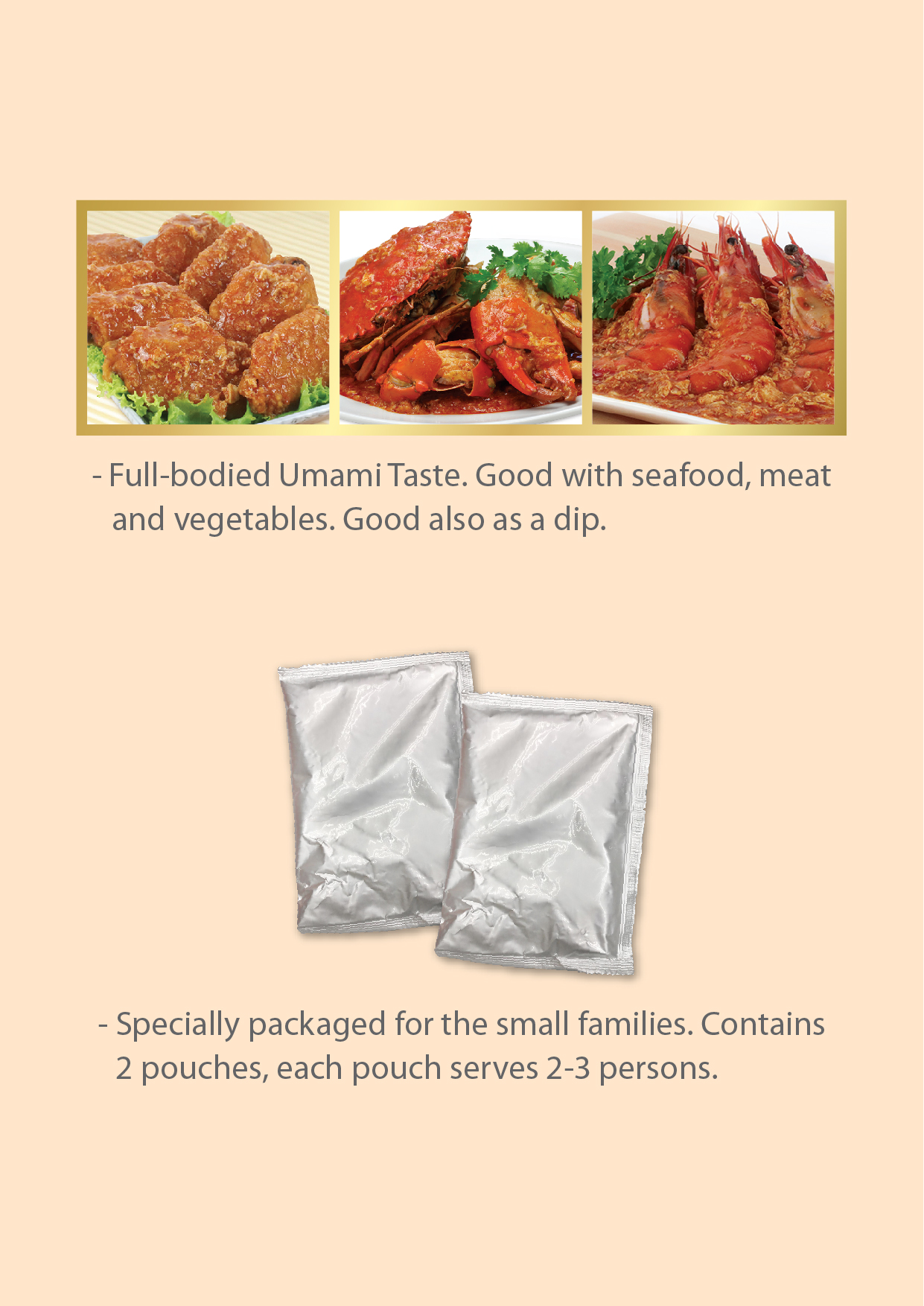 - Full-bodied Umami Taste. Good with seafood, meat and vegetables. Good also as a dip.

- Specially packaged for the small families. Contains 2 pouches, each pouch serves 2-3 persons.