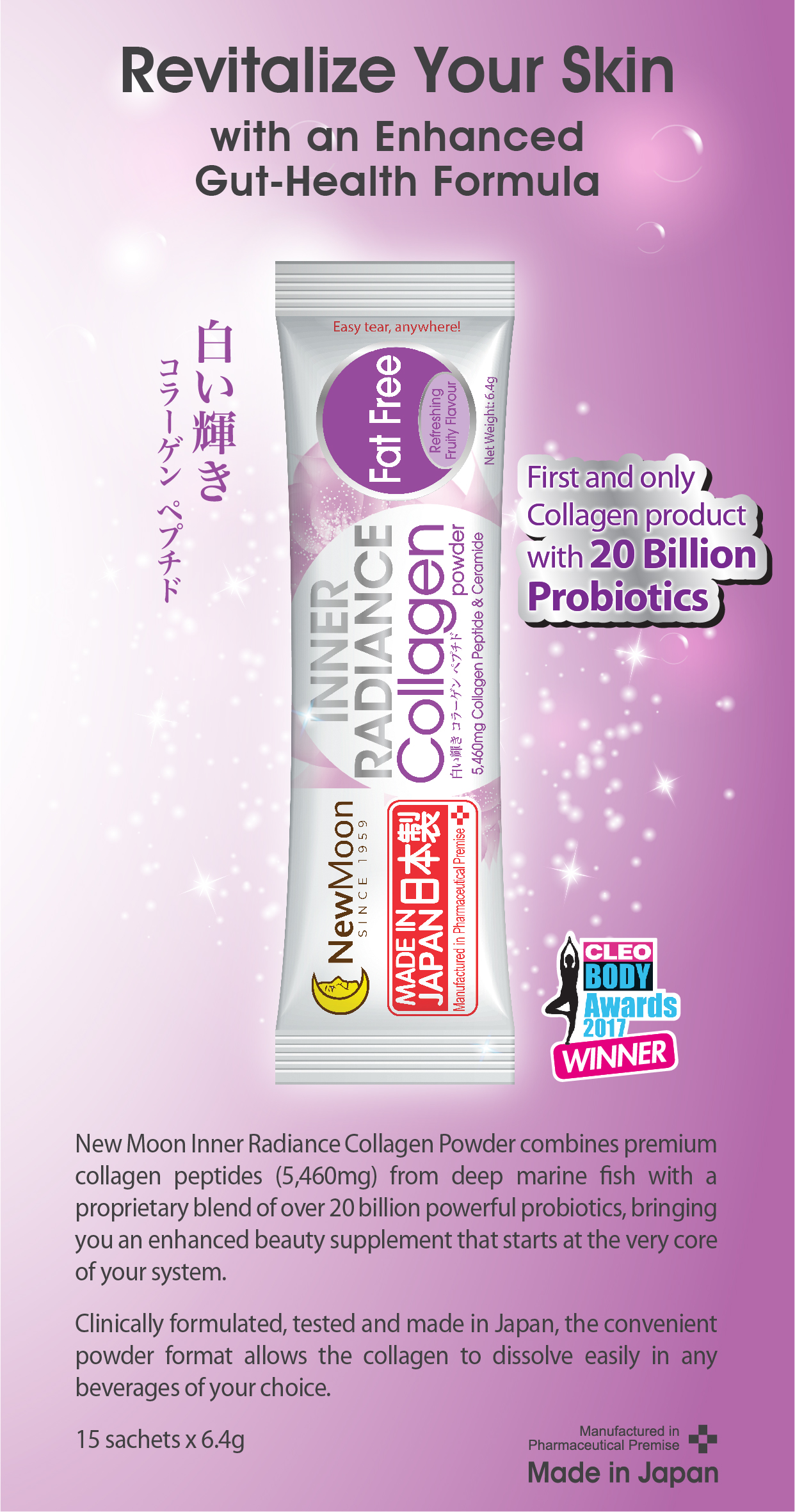 Revitalize Your Skin
with an Enhanced Gut-Health Formula

白い輝き
コラーゲン ペプチド

Easy tear, anywhere!

Fat Free

Refreshing Fruity Flavour

Net Weight: 6.4g

INNER RADIANCE Collagen powder

白い輝き コラーゲン ペプチド

5,460mg Collagen Peptide & Ceramide

NewMoon SINCE 1959

MADE IN JAPAN 日本製

Manufactured in Pharmaceutical Premise

First and only Collagen product with 20 Billion Probiotics

CLEO BODY Awards 2017 WINNER

New Moon Inner Radiance Collagen Powder combines premium collagen peptides (5,460mg) from deep marine fish with a proprietary blend of over 20 billion powerful probiotics, bringing you an enhanced beauty supplement that starts at the very core of your system.

Clinically formulated, tested and made in Japan, the convenient powder format allows the collagen to dissolve easily in any beverages of your choice.

15 sachets x 6.4g

Manufactured in Pharmaceutical Premise
Made in Japan