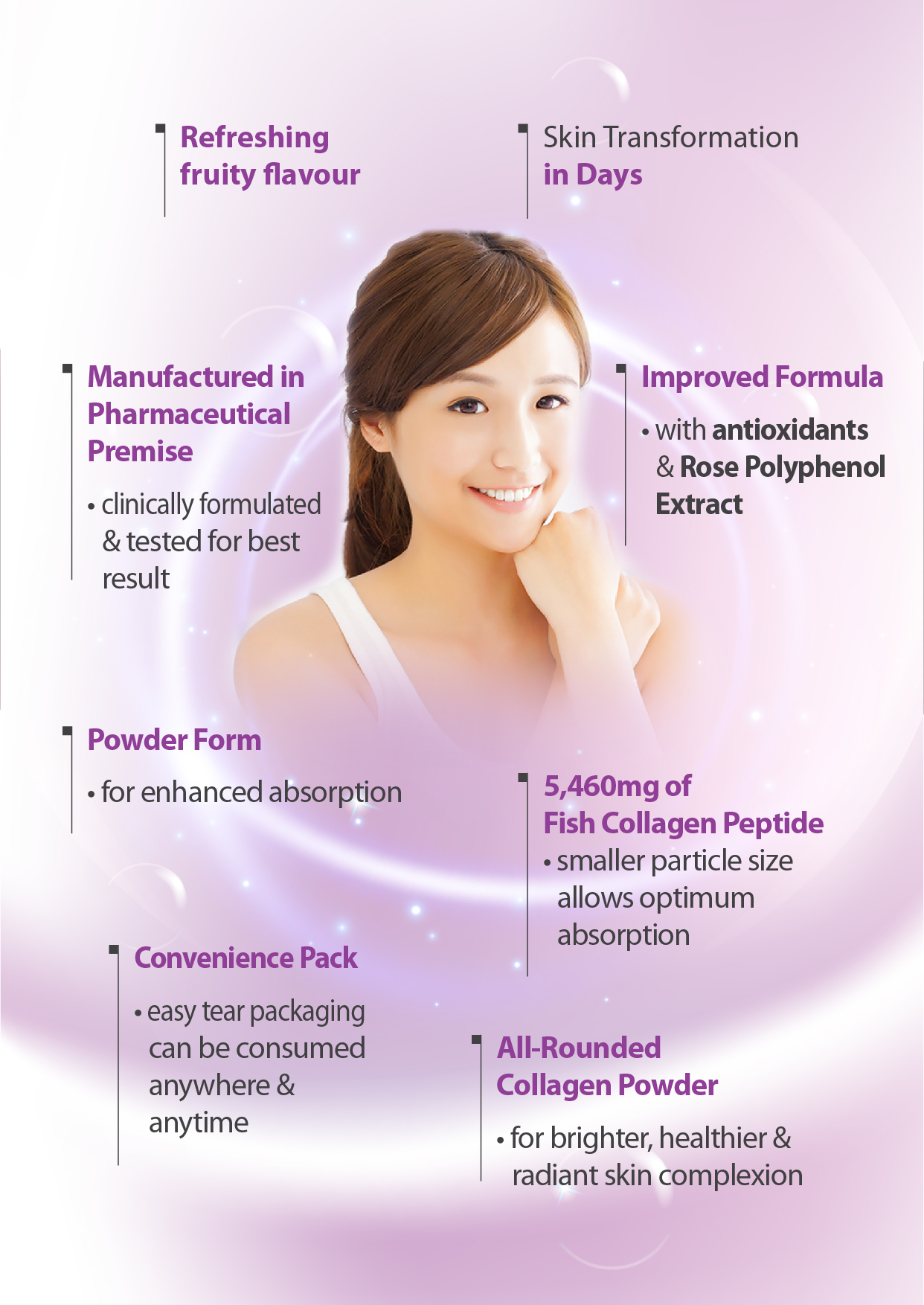 Refreshing fruity flavour

Skin Transformation in Days

Manufactured in Pharmaceutical Premise

• clinically formulated & tested for best result

Improved Formula

• with antioxidants & Rose Polyphenol Extract

Powder Form

• for enhanced absorption

5,460mg of Fish Collagen Peptide

• smaller particle size allows optimum absorption

Convenience Pack

• easy tear packaging can be consumed anywhere & anytime

All-Rounded Collagen Powder

• for brighter, healthier & radiant skin complexion