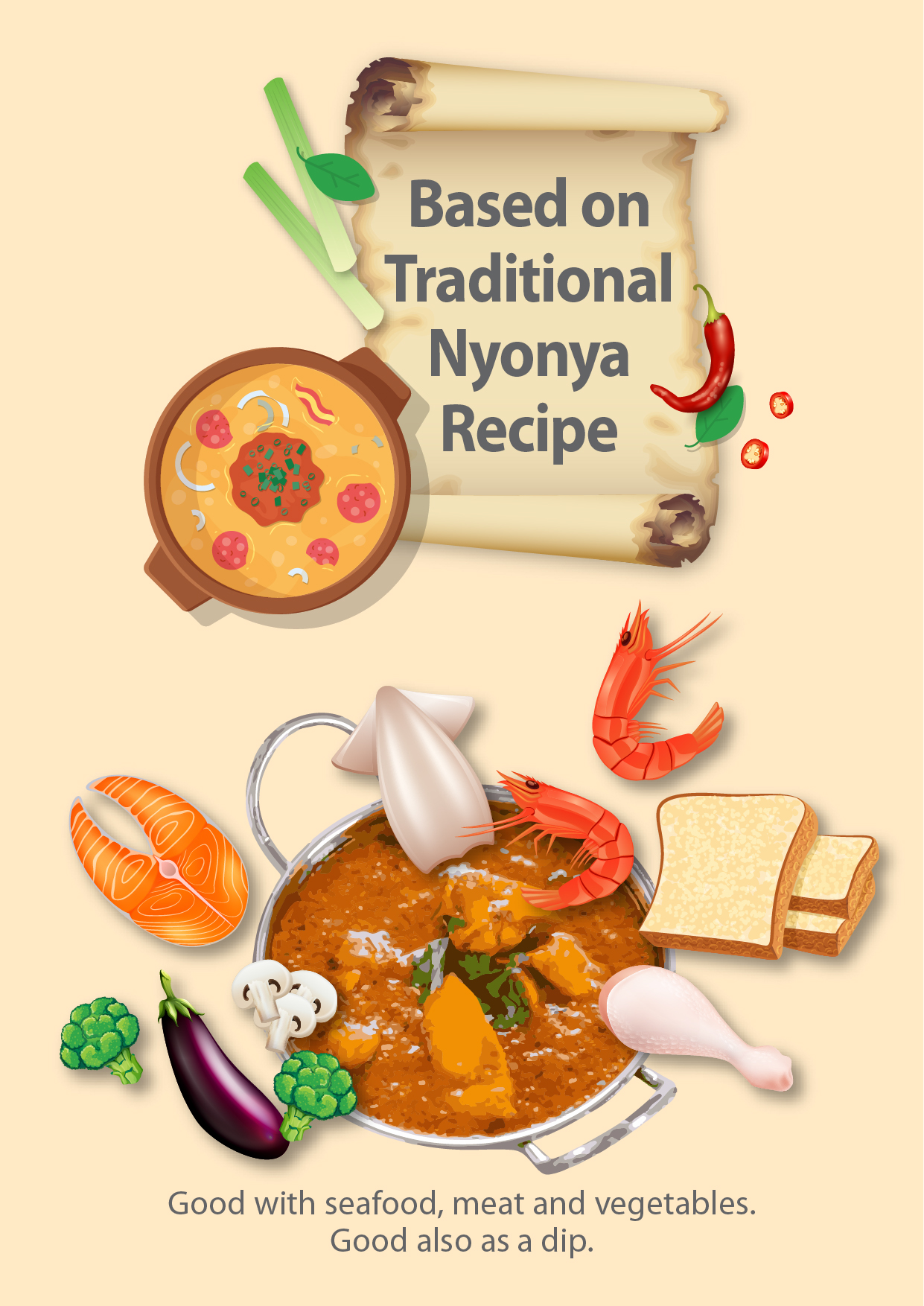 Based on Traditional Nyonya Recipe

Good with seafood, meat and vegetables.
Good also as a dip.