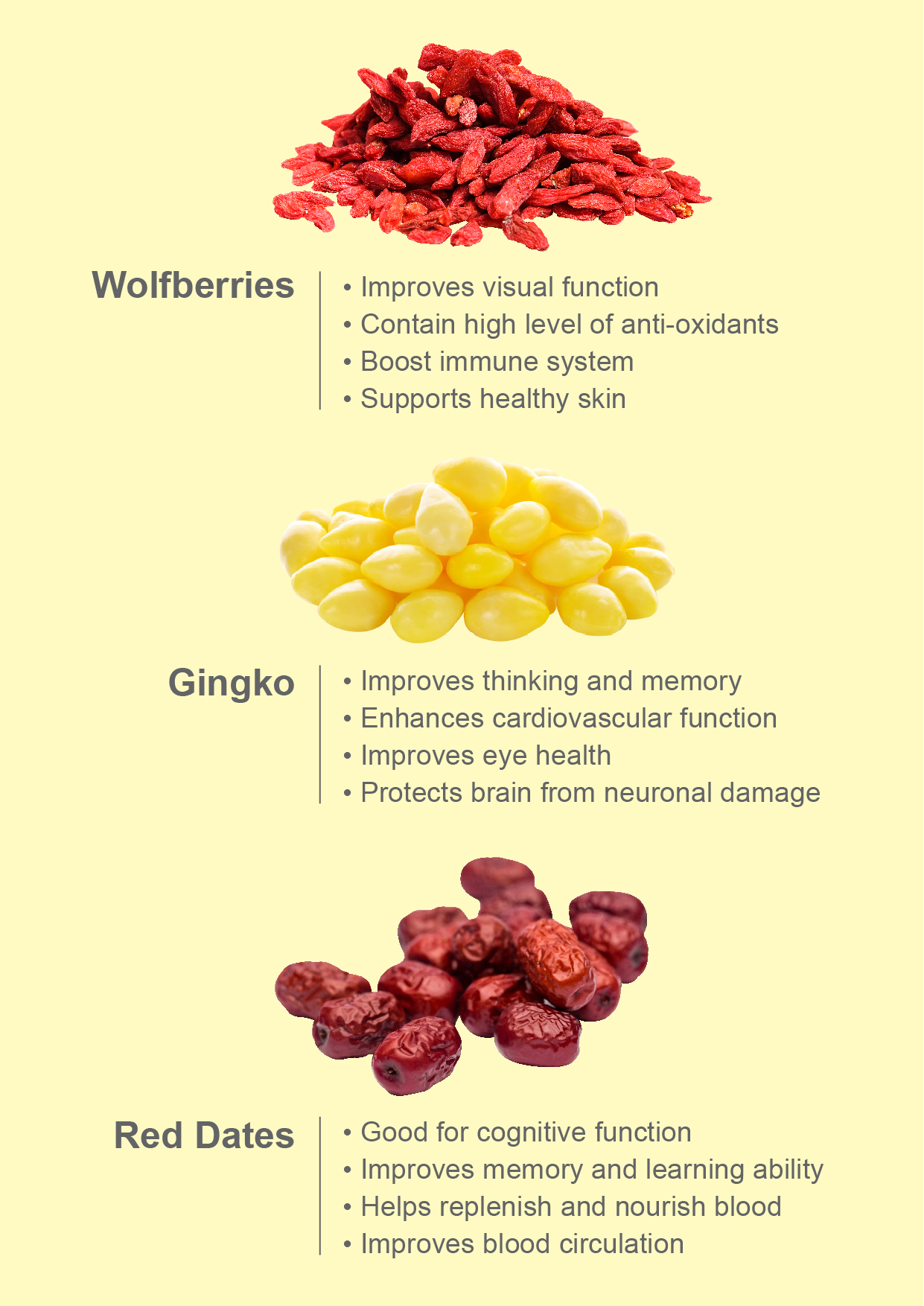 Wolfberries

• Improves visual function
• Contain high level of anti-oxidants
• Boost immune system
• Supports healthy skin

Gingko

• Improves thinking and memory
• Enhances cardiovascular function
• Improves eye health
• Protects brain from neuronal damage

Red Dates

• Good for cognitive function
• Improves memory and learning ability
• Helps replenish and nourish blood
• Improves blood circulation