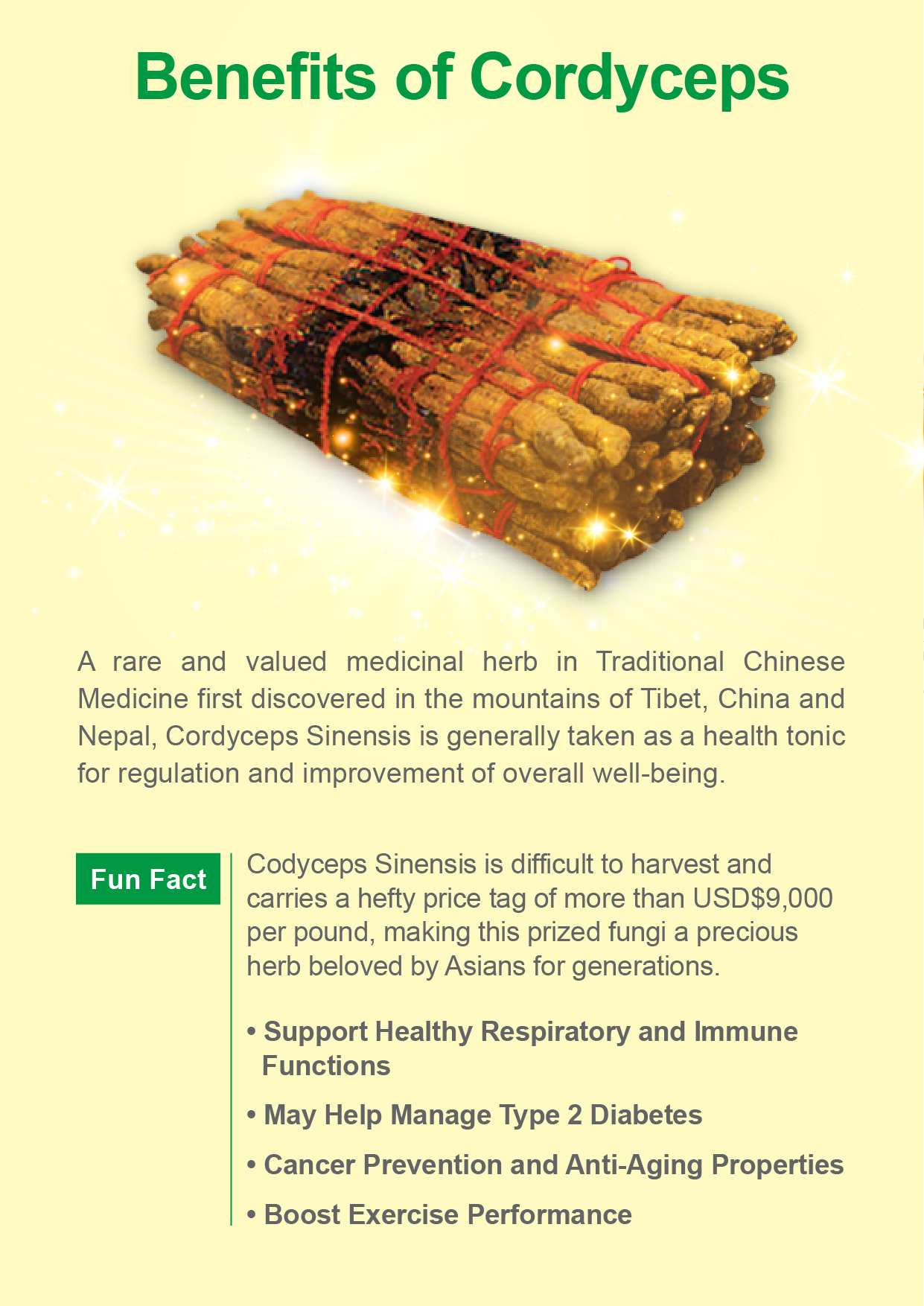 Benefits of Cordyceps

A rare and valued medicinal herb in Traditional Chinese Medicine first discovered in the mountains of Tibet, China and Nepal, Cordyceps Sinensis is generally taken as a health tonic for regulation and improvement of overall well-being.

Fun Fact

Codyceps Sinensis is difficult to harvest and carries a hefty price tag of more than USD$9,000 per pound, making this prized fungi a precious herb beloved by Asians for generations.

• Support Healthy Respiratory and Immune Functions

• May Help Manage Type 2 Diabetes

• Cancer Prevention and Anti-Aging Properties

• Boost Exercise Performance