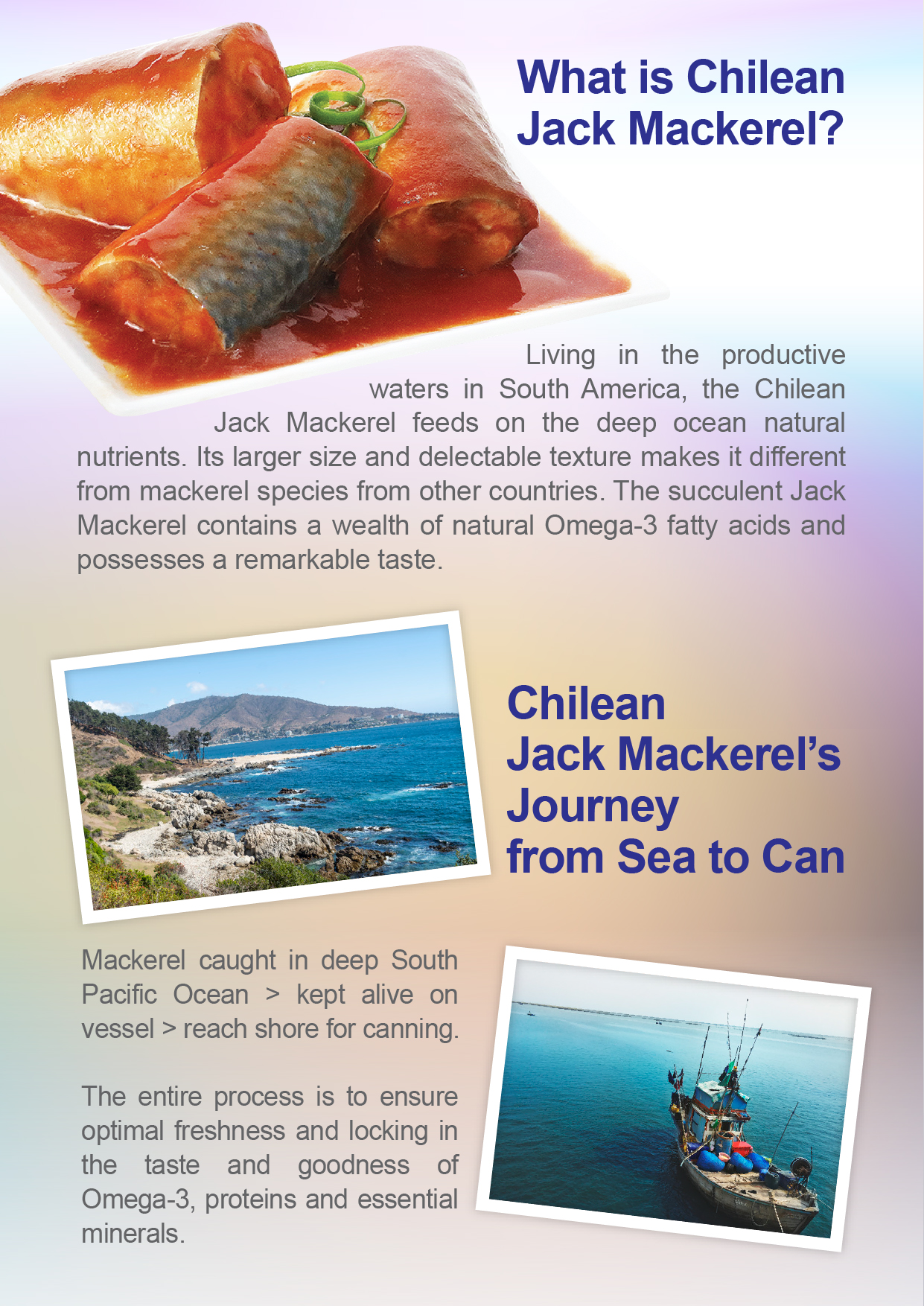 What is Chilean Jack Mackerel?

Living in the productive waters in South America, the Chilean Jack Mackerel feeds on the deep ocean natural nutrients. Its larger size and delectable texture makes it different from mackerel species from other countries. The succulent Jack Mackerel contains a wealth of natural Omega-3 fatty acids and possesses a remarkable taste.

Chilean Jack Mackerel's Journey from Sea to Can

Mackerel caught in deep South Pacific Ocean > kept alive on vessel > reach shore for canning.

The entire process is to ensure optimal freshness and locking in the taste and goodness of Omega-3, proteins and essential minerals.