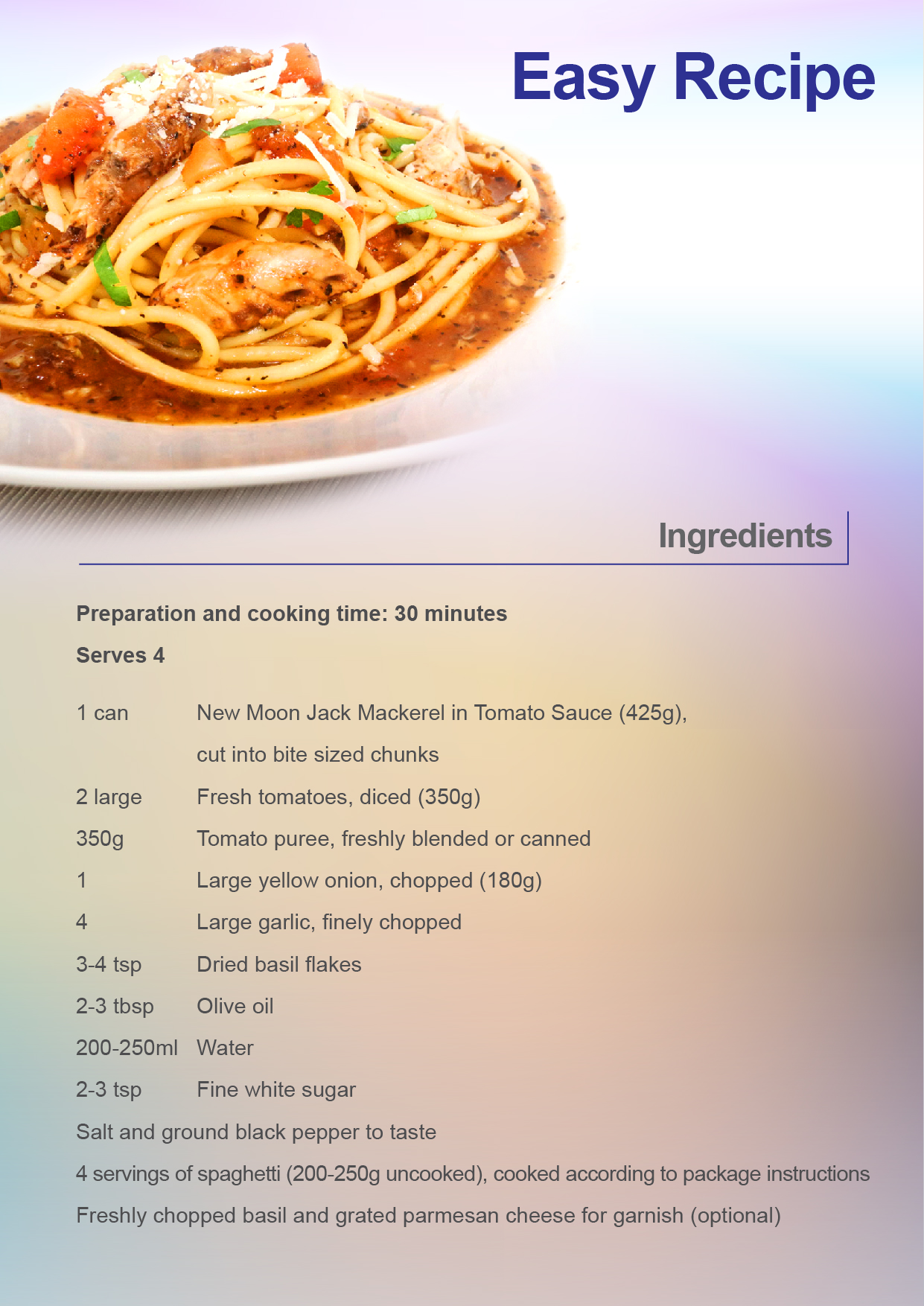 Easy Recipe

Ingredients

Preparation and cooking time: 30 minutes

Serves 4

1 can New Moon Jack Mackerel in Tomato Sauce (425g), cut into bite sized chunks

2 large Fresh tomatoes, diced (350g)

350g Tomato puree, freshly blended or canned

1 Large yellow onion, chopped (180g)

4 Large garlic, finely chopped

3-4 tsp Dried basil flakes

2-3 tbsp Olive oil

200-250ml Water

2-3 tsp Fine white sugar

Salt and ground black pepper to taste

4 servings of spaghetti (200-250g uncooked), cooked according to package instructions

Freshly chopped basil and grated parmesan cheese for garnish (optional)