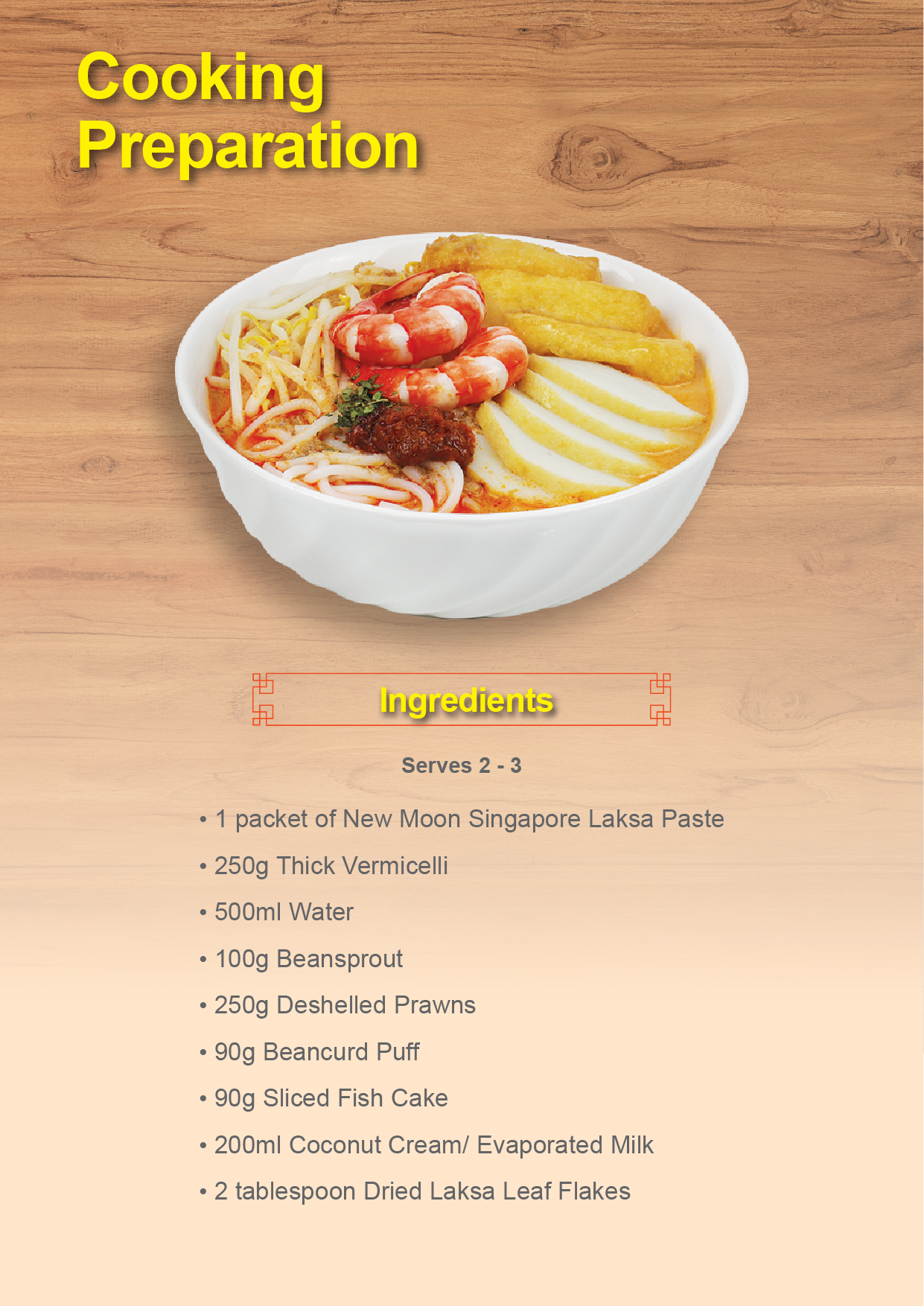 Cooking Preparation

Ingredients

Serves 2 - 3

• 1 packet of New Moon Singapore Laksa Paste
• 250g Thick Vermicelli
• 500ml Water
• 100g Beansprout
• 250g Deshelled Prawns
• 90g Beancurd Puff
• 90g Sliced Fish Cake
• 200ml Coconut Cream/ Evaporated Milk
• 2 tablespoon Dried Laksa Leaf Flakes