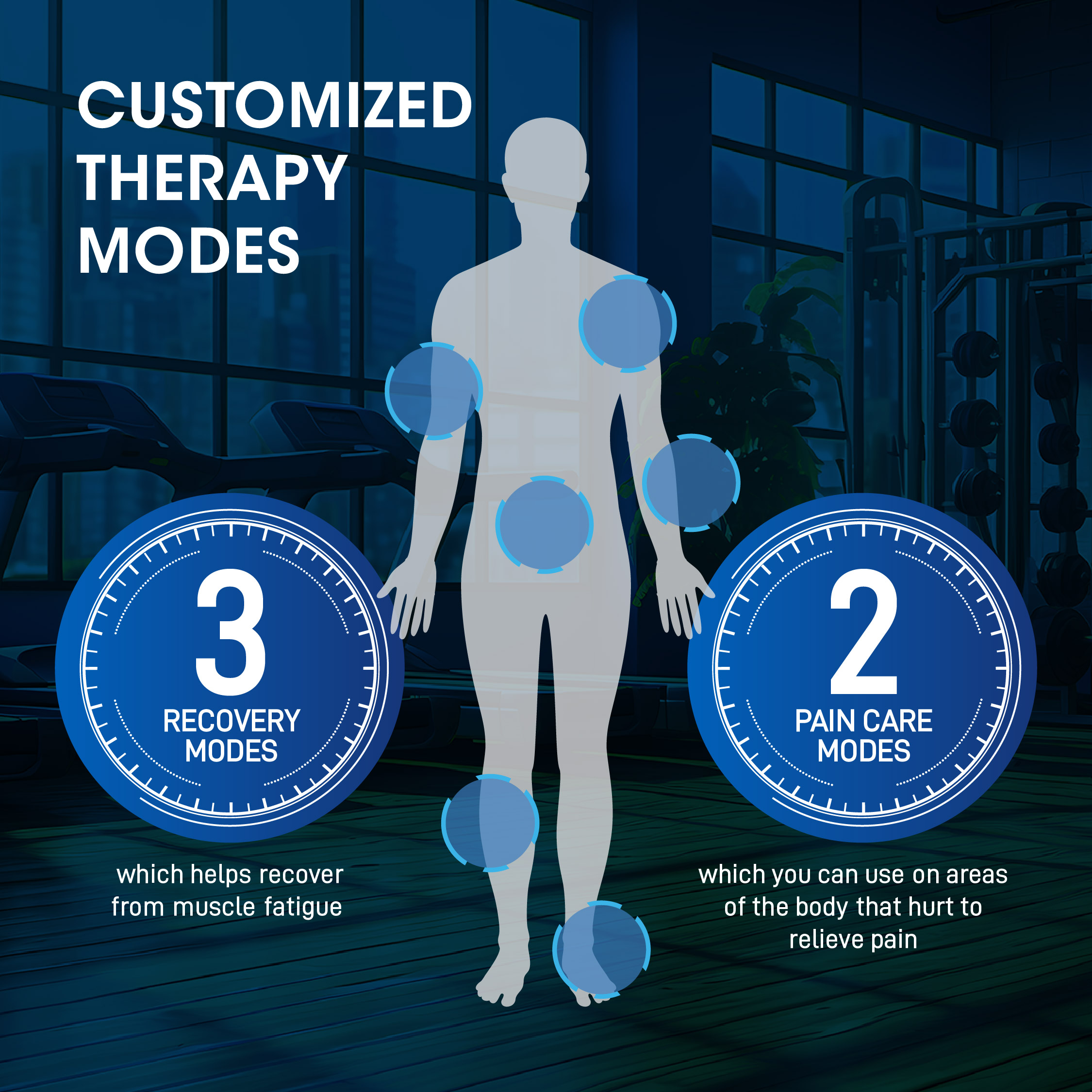 CUSTOMIZED THERAPY MODES

3
RECOVERY MODES

which helps recover from muscle fatigue

2
PAIN CARE MODES

which you can use on areas of the body that hurt to relieve pain