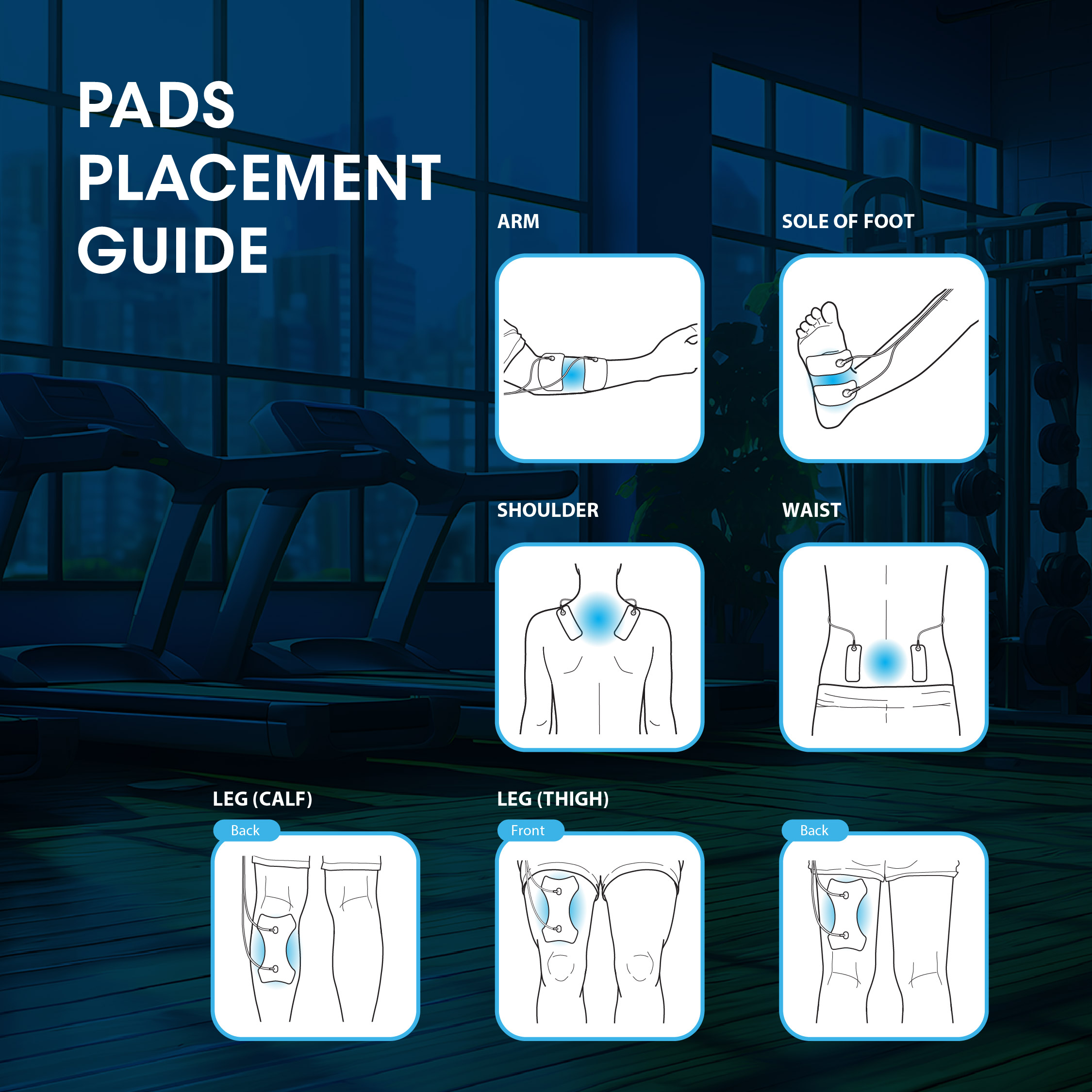 PADS PLACEMENT GUIDE

ARM

SOLE OF FOOT

SHOULDER

WAIST

LEG (CALF)

Back

LEG (THIGH)

Front

Back