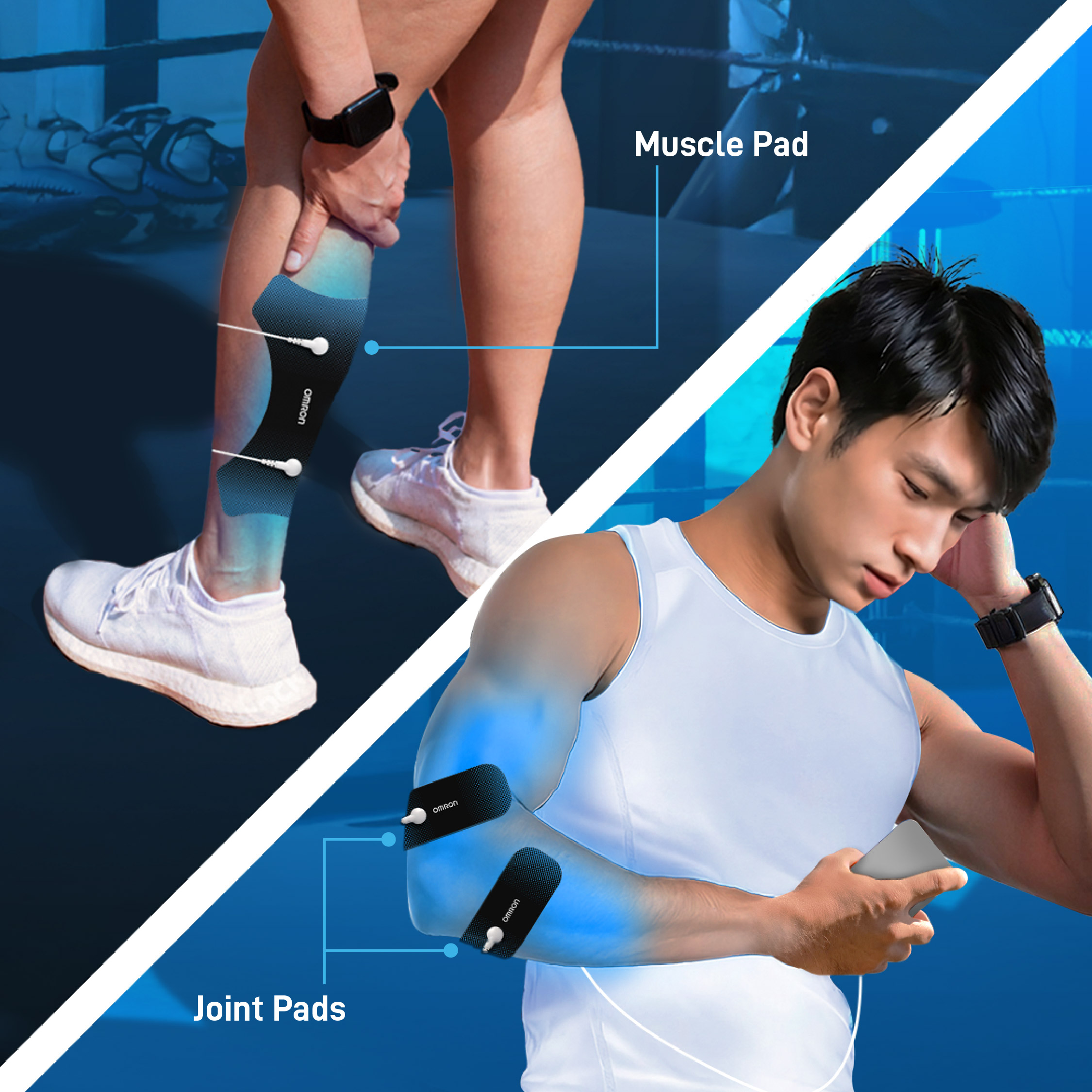 Muscle Pad

OMRON

OMRON

OMRON

Joint Pads