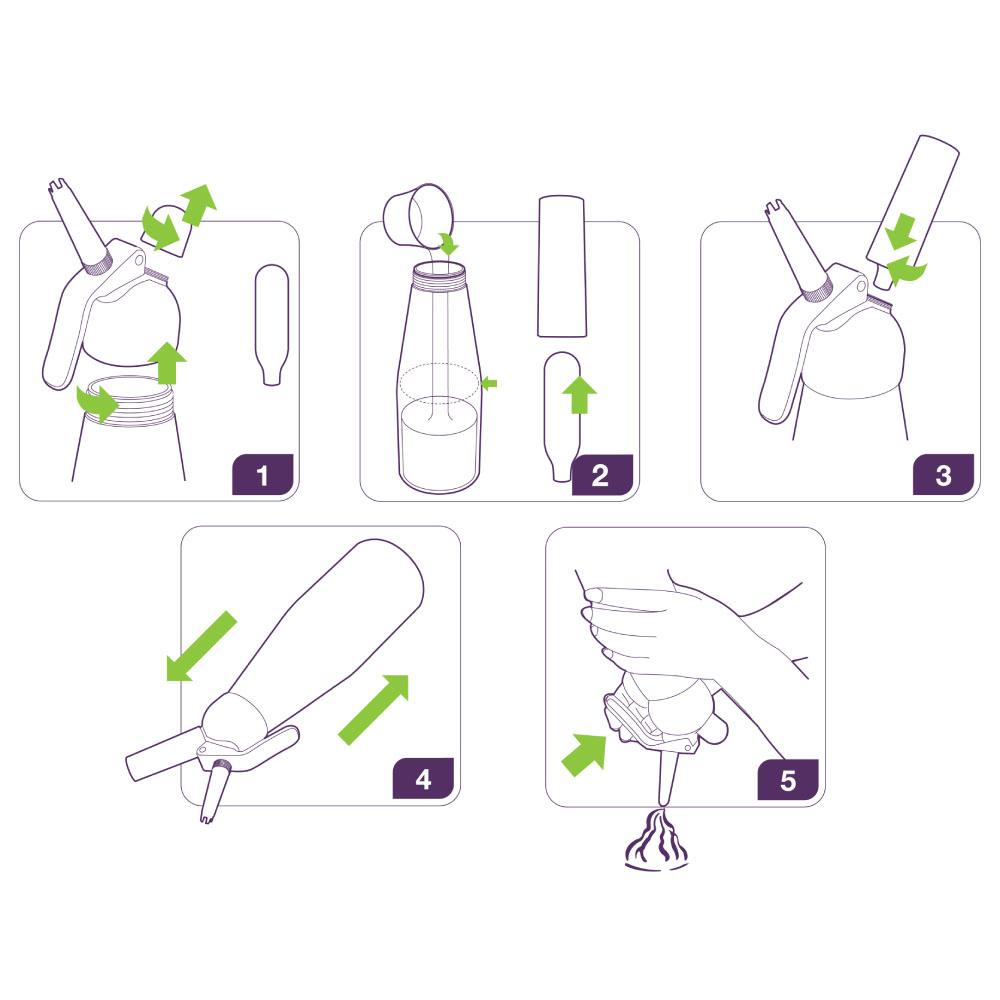 1

2

3

4

5