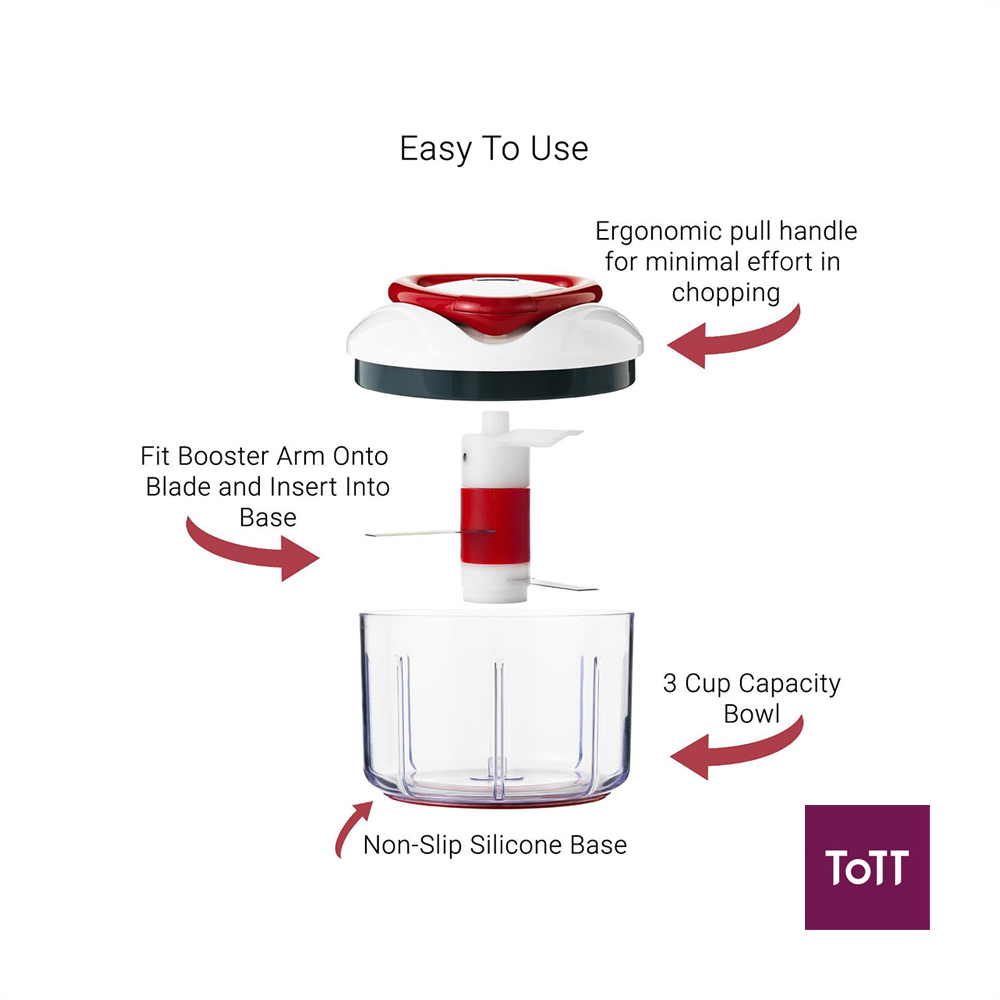 Easy To Use

Ergonomic pull handle for minimal effort in chopping

Fit Booster Arm Onto Blade and Insert Into Base

3 Cup Capacity Bowl

Non-Slip Silicone Base

ToTT