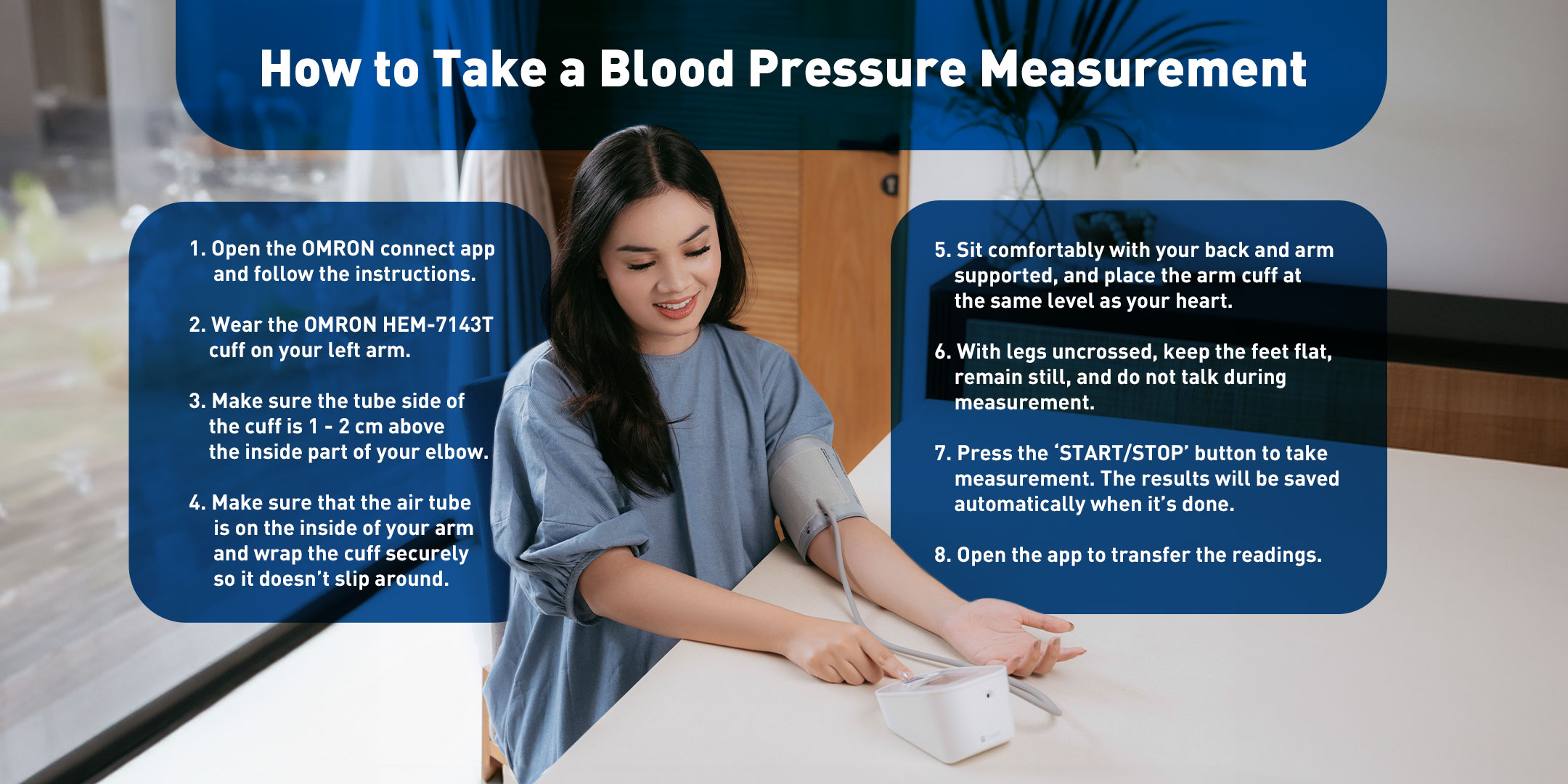 How to Take a Blood Pressure Measurement

1. Open the OMRON connect app and follow the instructions.

2. Wear the OMRON HEM-7143T cuff on your left arm.

3. Make sure the tube side of the cuff is 1 - 2 cm above the inside part of your elbow.

4. Make sure that the air tube is on the inside of your arm and wrap the cuff securely so it doesn't slip around.

5. Sit comfortably with your back and arm supported, and place the arm cuff at the same level as your heart.

6. With legs uncrossed, keep the feet flat, remain still, and do not talk during measurement.

7. Press the 'START/STOP' button to take measurement. The results will be saved automatically when it's done.

8. Open the app to transfer the readings.