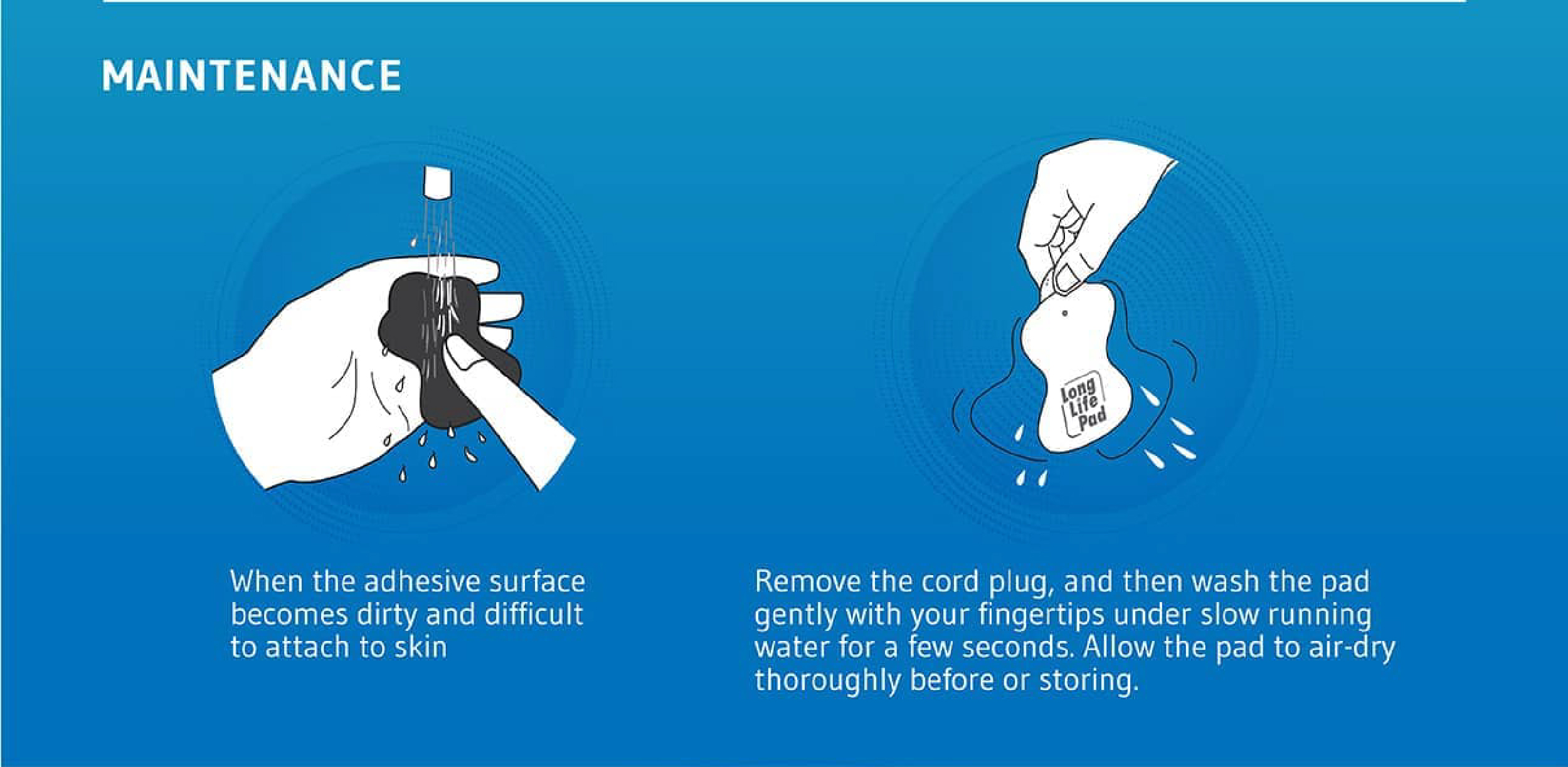 MAINTENANCE

Long Life Pad

When the adhesive surface becomes dirty and difficult to attach to skin

Remove the cord plug, and then wash the pad gently with your fingertips under slow running water for a few seconds. Allow the pad to air-dry thoroughly before or storing.