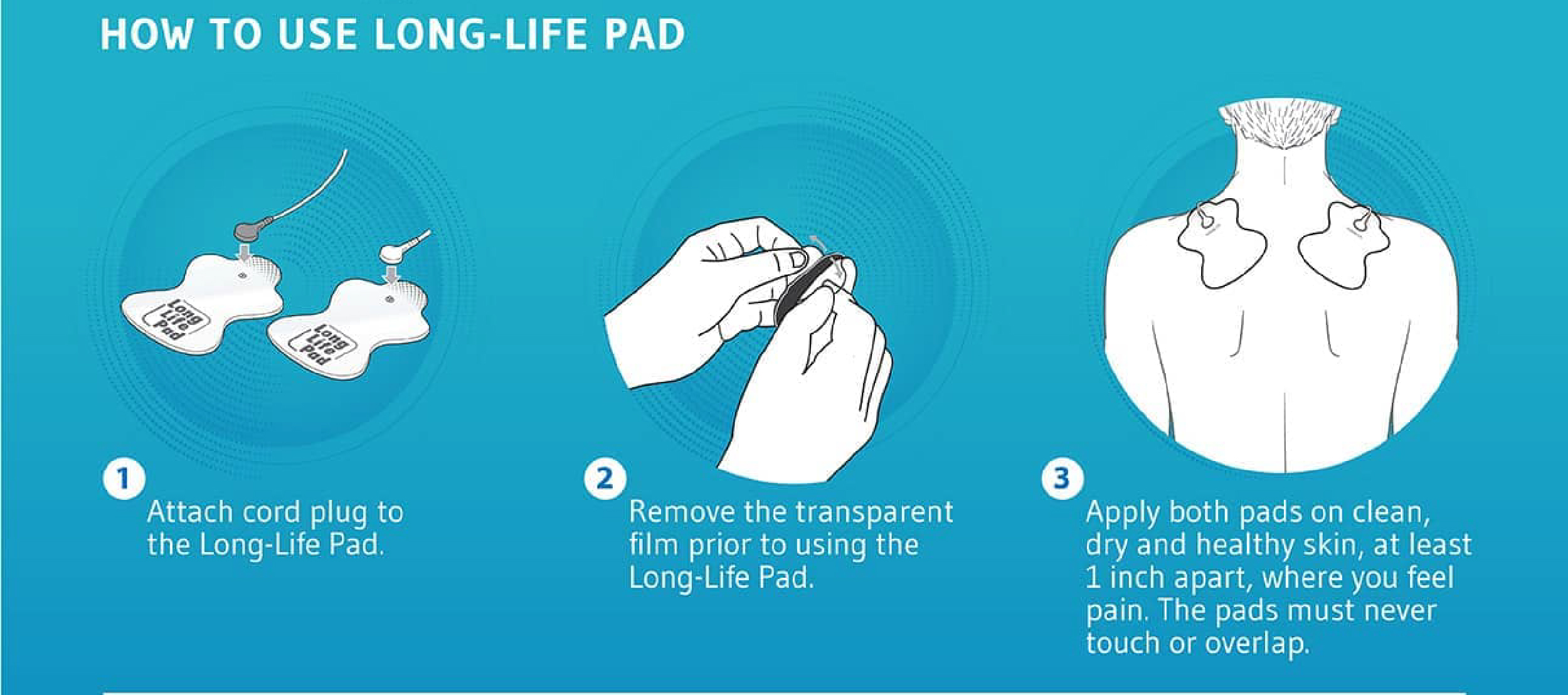 HOW TO USE LONG-LIFE PAD

Long Life Pad

Long Life Pad

1
Attach cord plug to the Long-Life Pad.

2
Remove the transparent film prior to using the Long-Life Pad.

3
Apply both pads on clean, dry and healthy skin, at least 1 inch apart, where you feel pain. The pads must never touch or overlap.