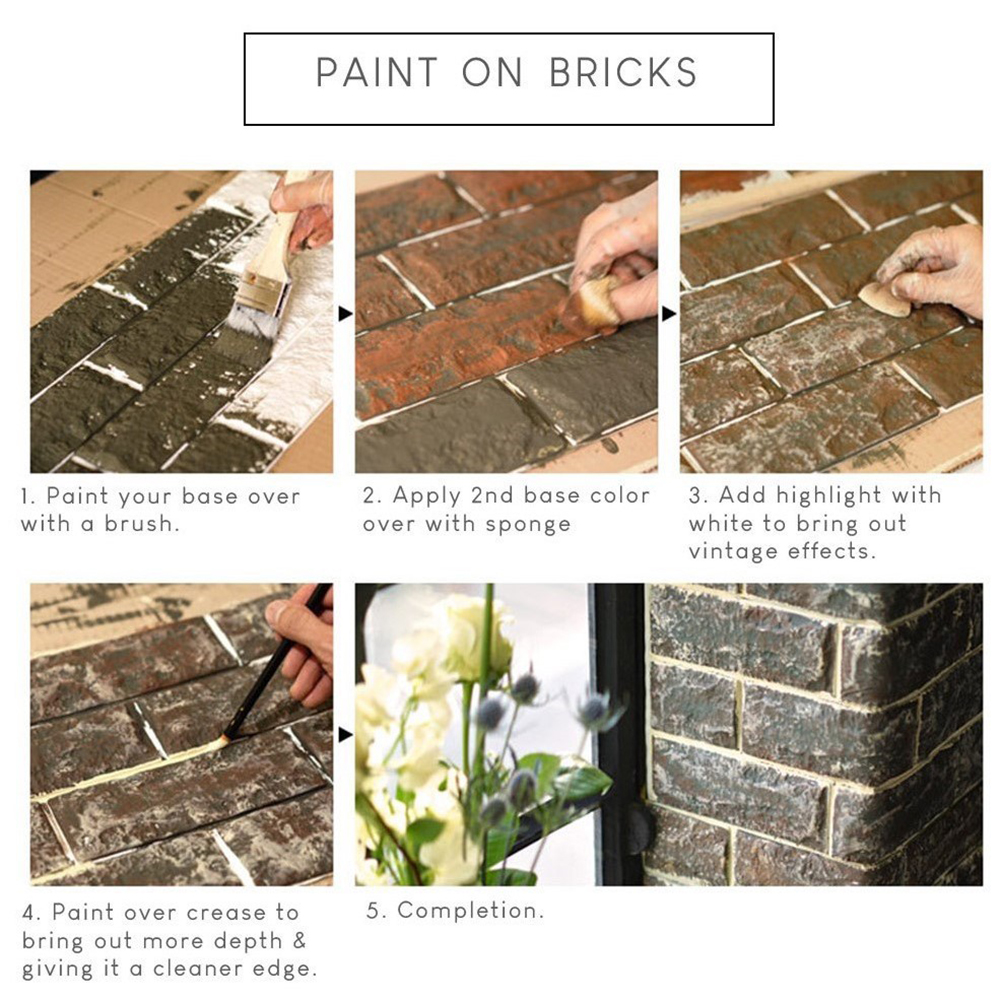 PAINT ON BRICKS

1. Paint your base over with a brush.

2. Apply 2nd base color over with sponge

3. Add highlight with white to bring out vintage effects.

4. Paint over crease to bring out more depth & giving it a cleaner edge.

5. Completion.