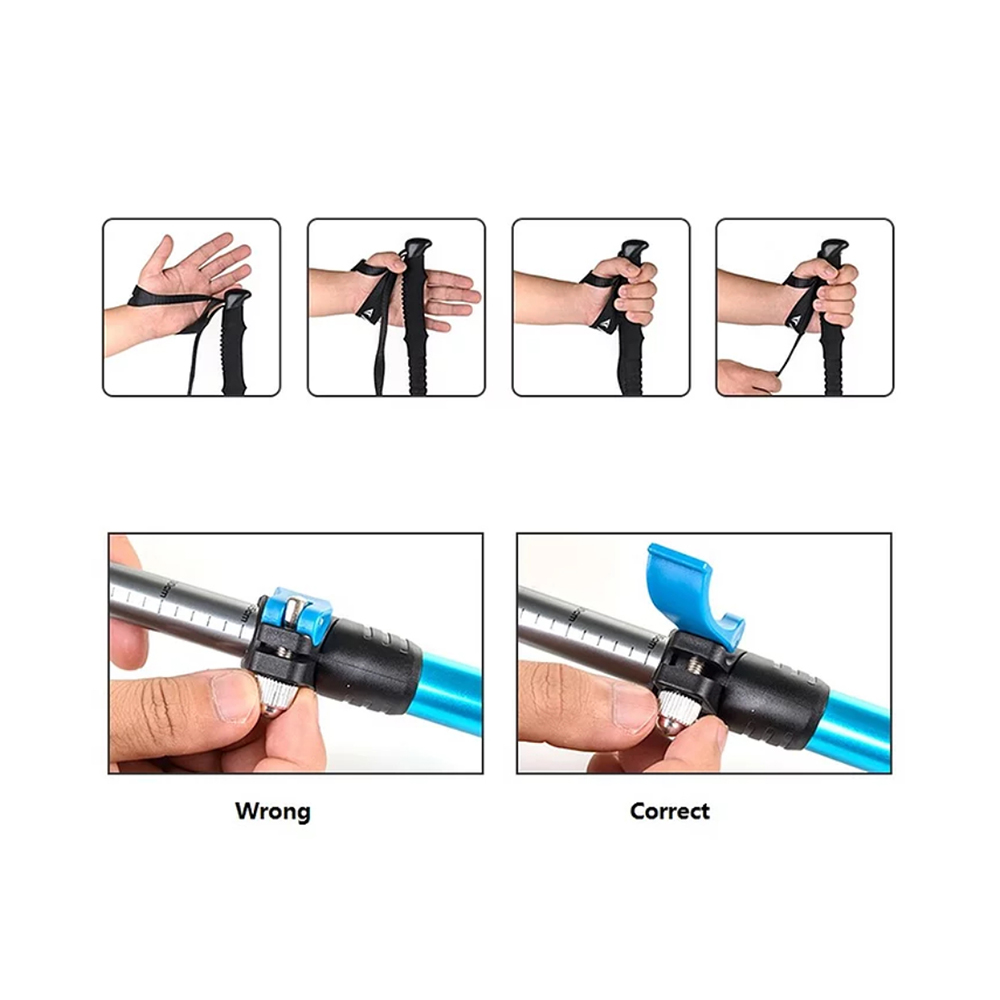 Wrong

Correct