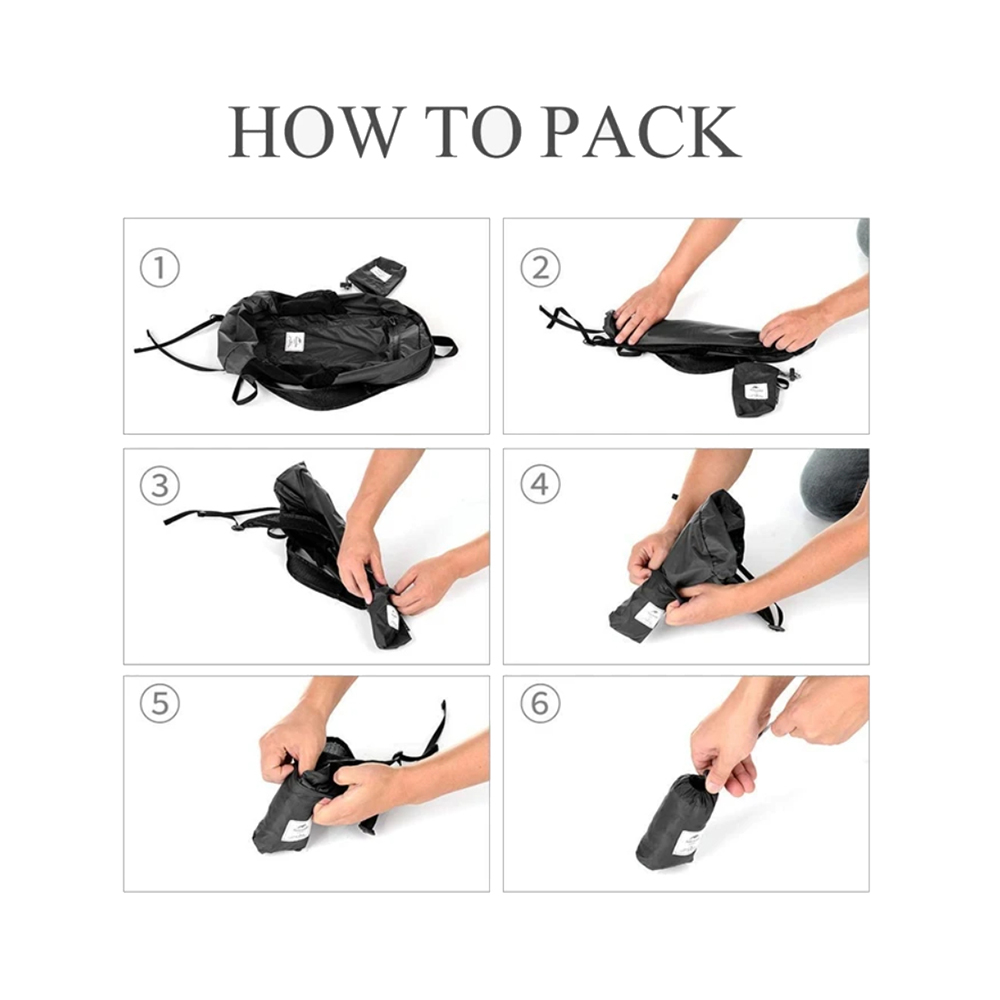 HOW TO PACK

①

②

③

④

⑤

⑥