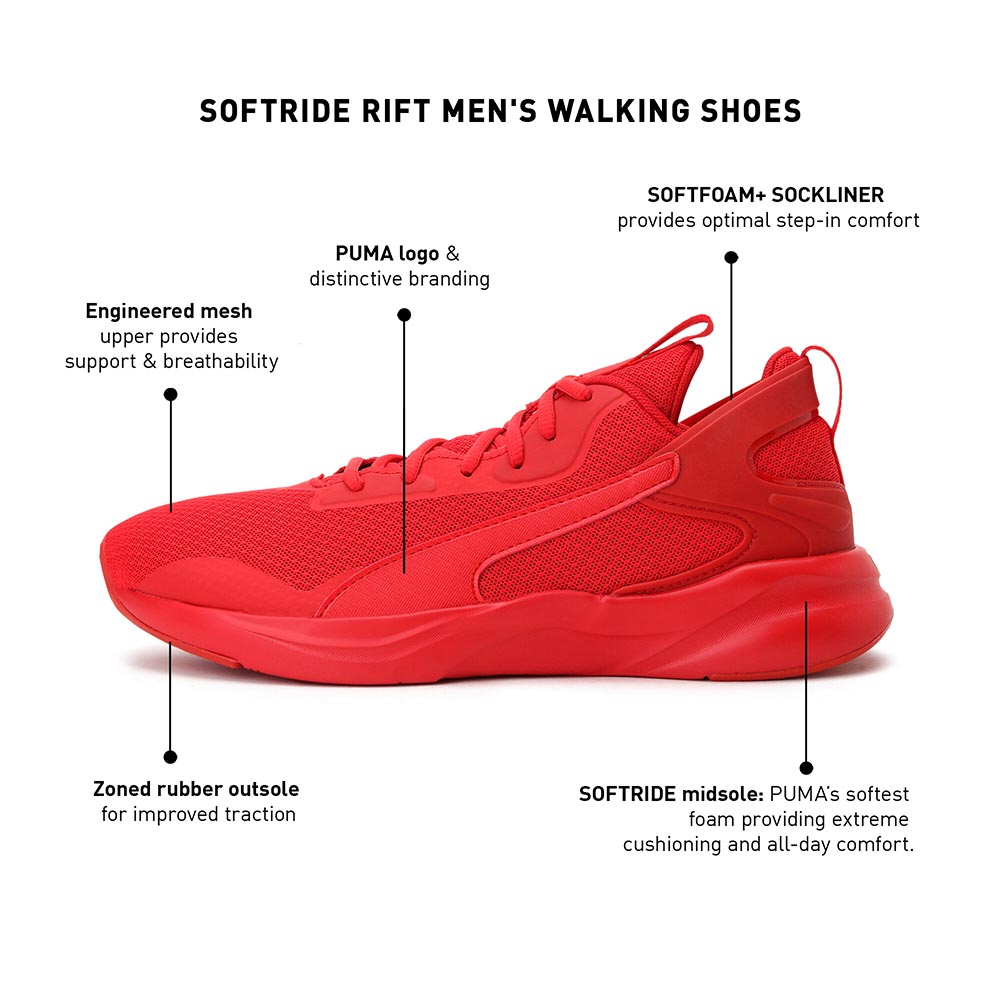 SOFTRIDE RIFT MEN'S WALKING SHOES

SOFTFOAM+ SOCKLINER
provides optimal step-in comfort

PUMA logo &
distinctive branding

Engineered mesh
upper provides
support & breathability

Zoned rubber outsole
for improved traction

SOFTRIDE midsole: PUMA's softest
foam providing extreme
cushioning and all-day comfort.