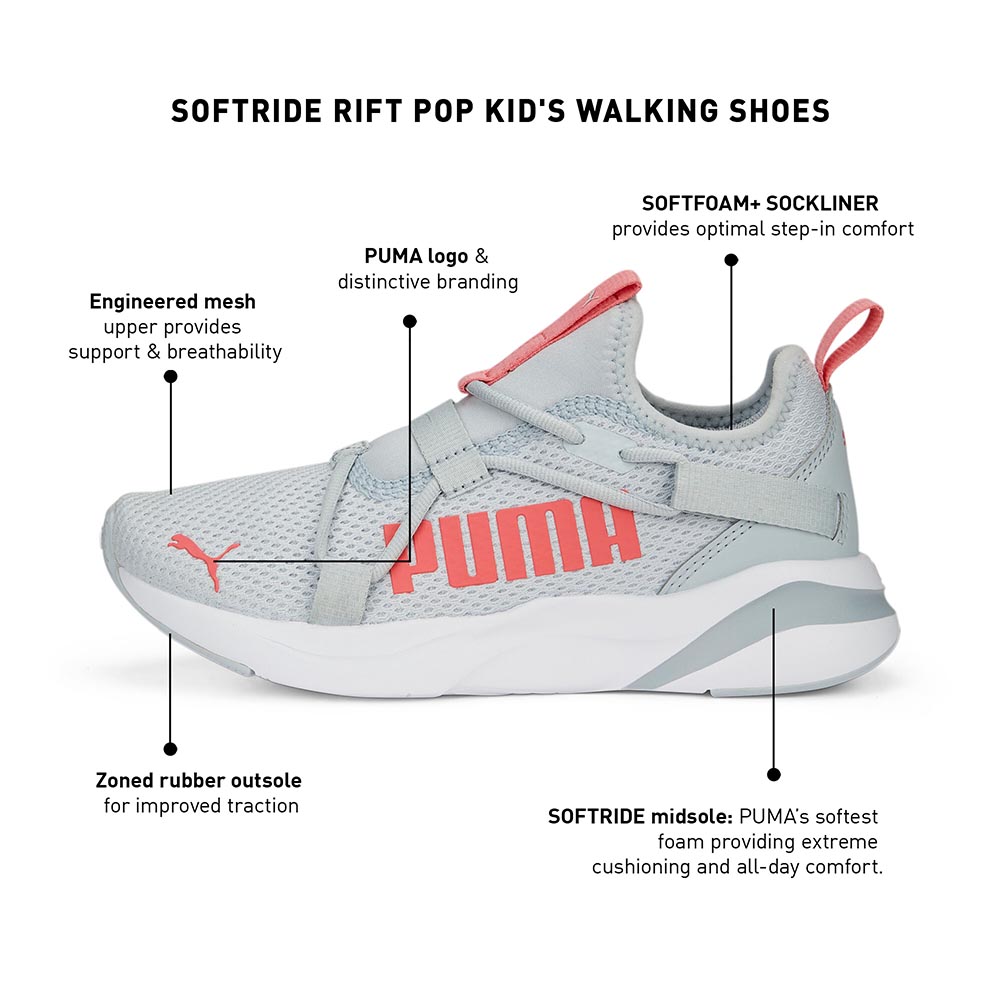 SOFTRIDE RIFT POP KID'S WALKING SHOES

SOFTFOAM+ SOCKLINER
provides optimal step-in comfort

PUMA logo &
distinctive branding

Engineered mesh
upper provides
support & breathability

PUMA

Zoned rubber outsole
for improved traction

SOFTRIDE midsole: PUMA's softest foam providing extreme cushioning and all-day comfort.