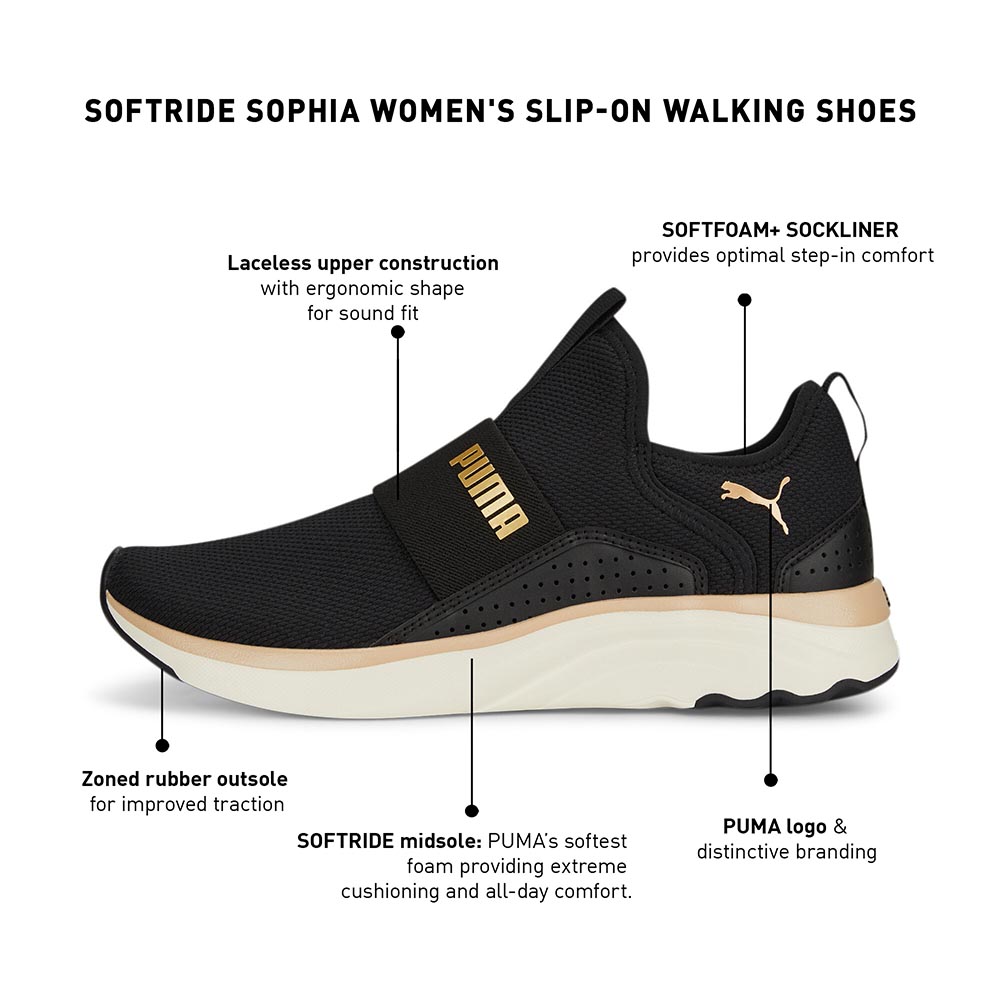 SOFTRIDE SOPHIA WOMEN'S SLIP-ON WALKING SHOES

Laceless upper construction with ergonomic shape for sound fit

SOFTFOAM+ SOCKLINER provides optimal step-in comfort

PUMA

Zoned rubber outsole for improved traction

SOFTRIDE midsole: PUMA's softest foam providing extreme cushioning and all-day comfort.

PUMA logo & distinctive branding